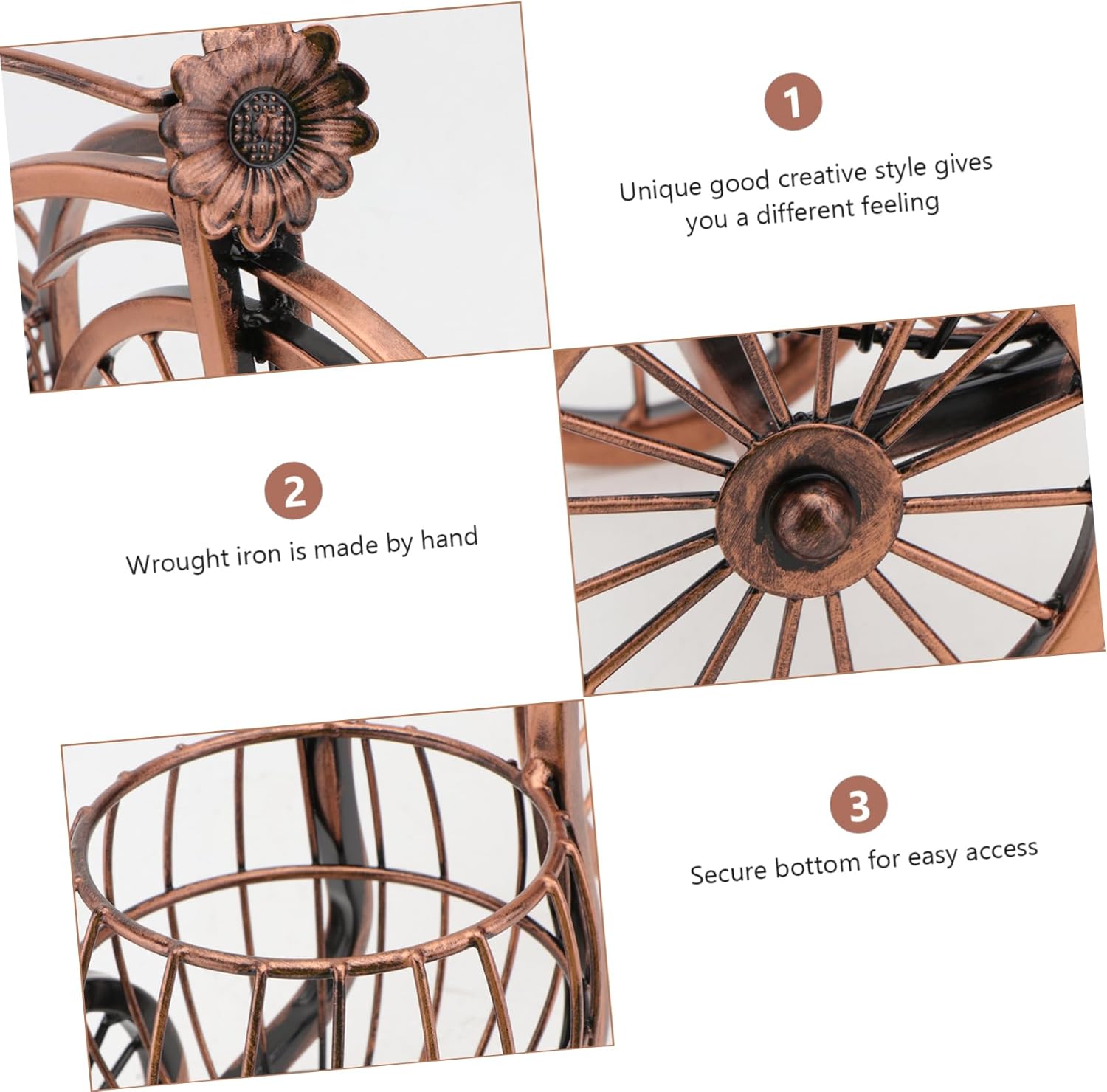 1

Unique good creative style gives you a different feeling

2

Wrought iron is made by hand

3

Secure bottom for easy access