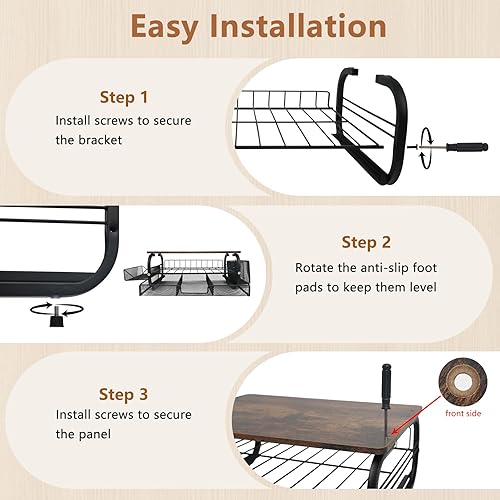 Easy Installation

Step 1
Install screws to secure the bracket

Step 2
Rotate the anti-slip foot pads to keep them level

Step 3
Install screws to secure the panel

front side