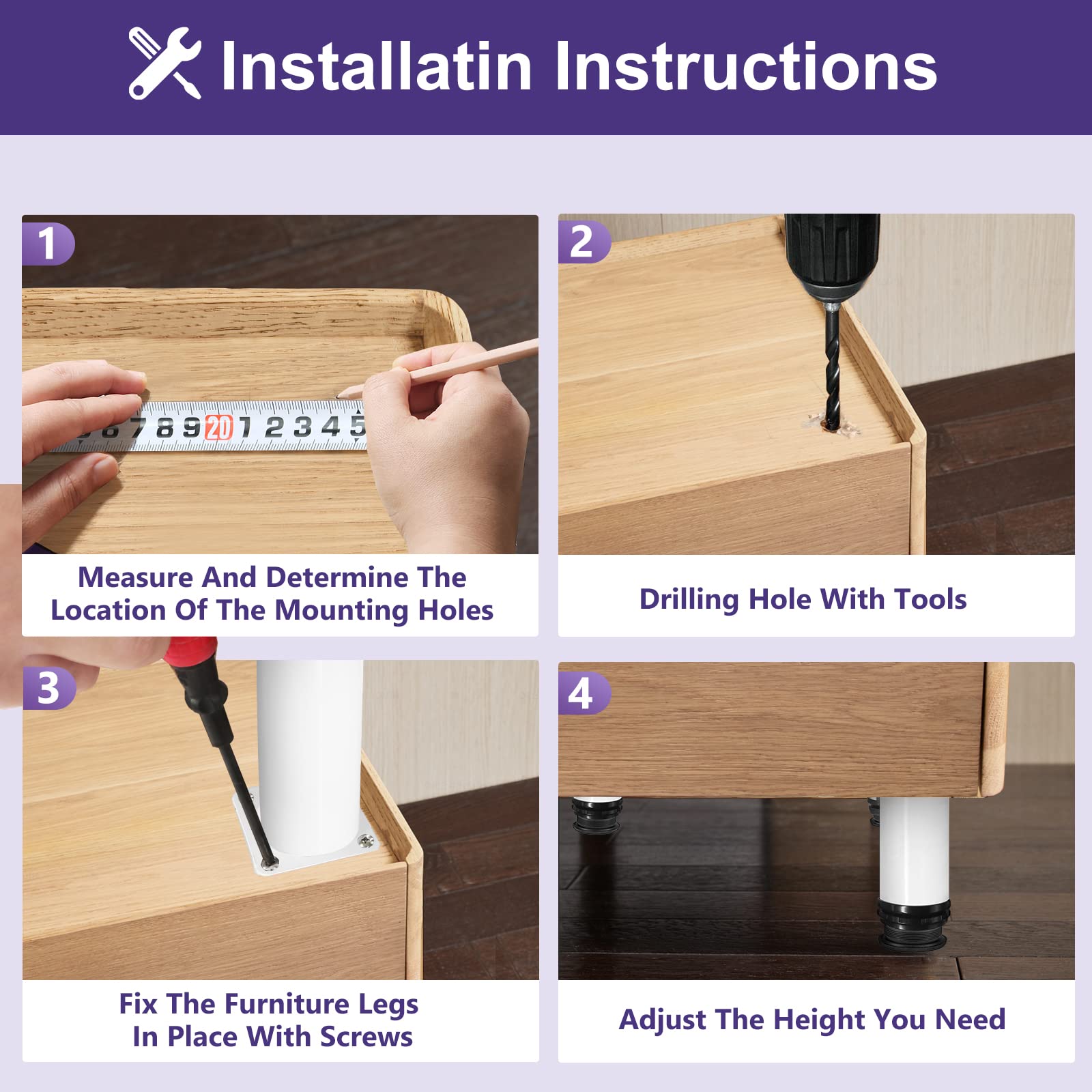 Installatin Instructions

1

6 7 8 9 20 1 2 3 4 5

Measure And Determine The Location Of The Mounting Holes

2

Drilling Hole With Tools

3

Fix The Furniture Legs In Place With Screws

4

Adjust The Height You Need