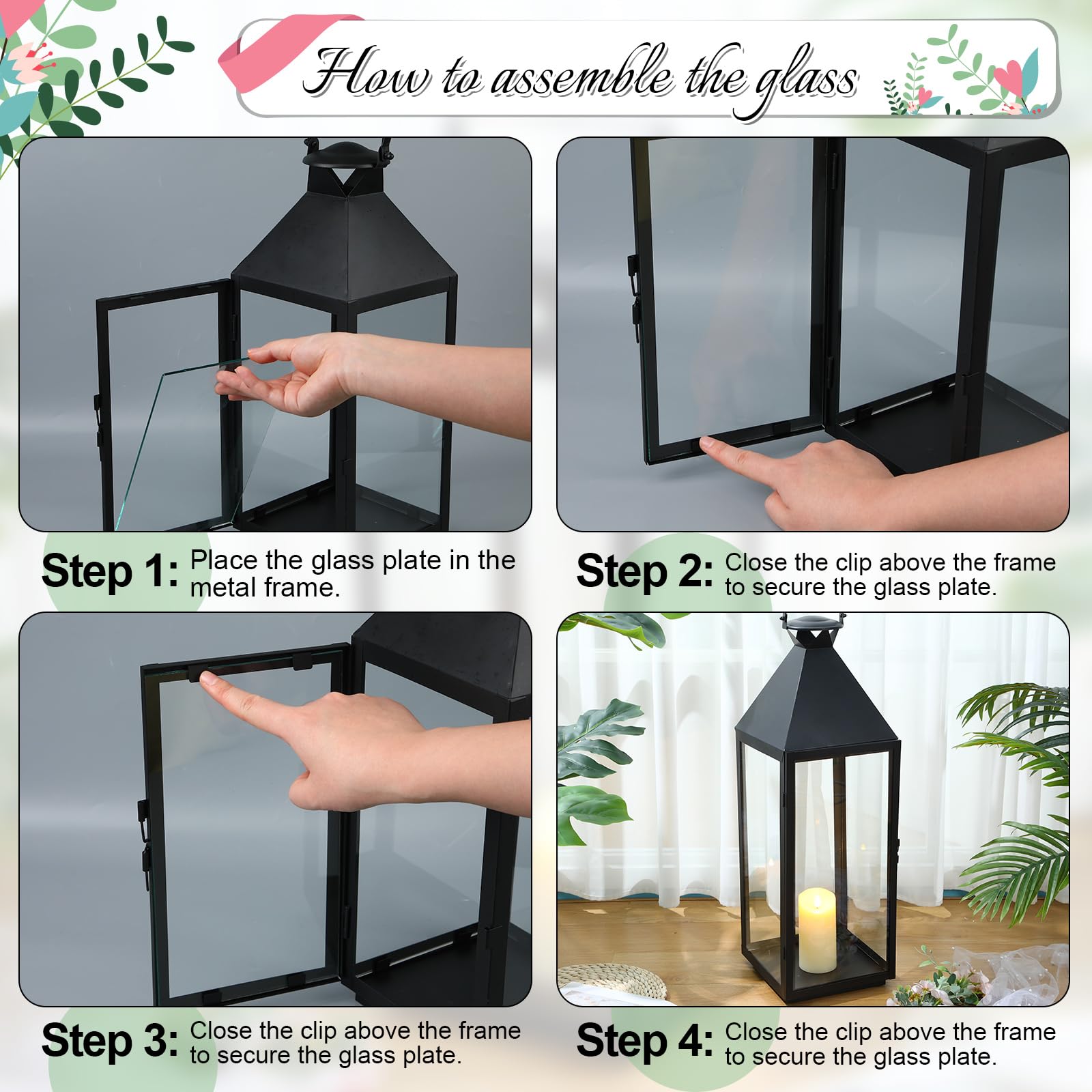 How to assemble the glass

Step 1: Place the glass plate in the metal frame.

Step 2: Close the clip above the frame to secure the glass plate.

Step 3: Close the clip above the frame to secure the glass plate.

Step 4: Close the clip above the frame to secure the glass plate.