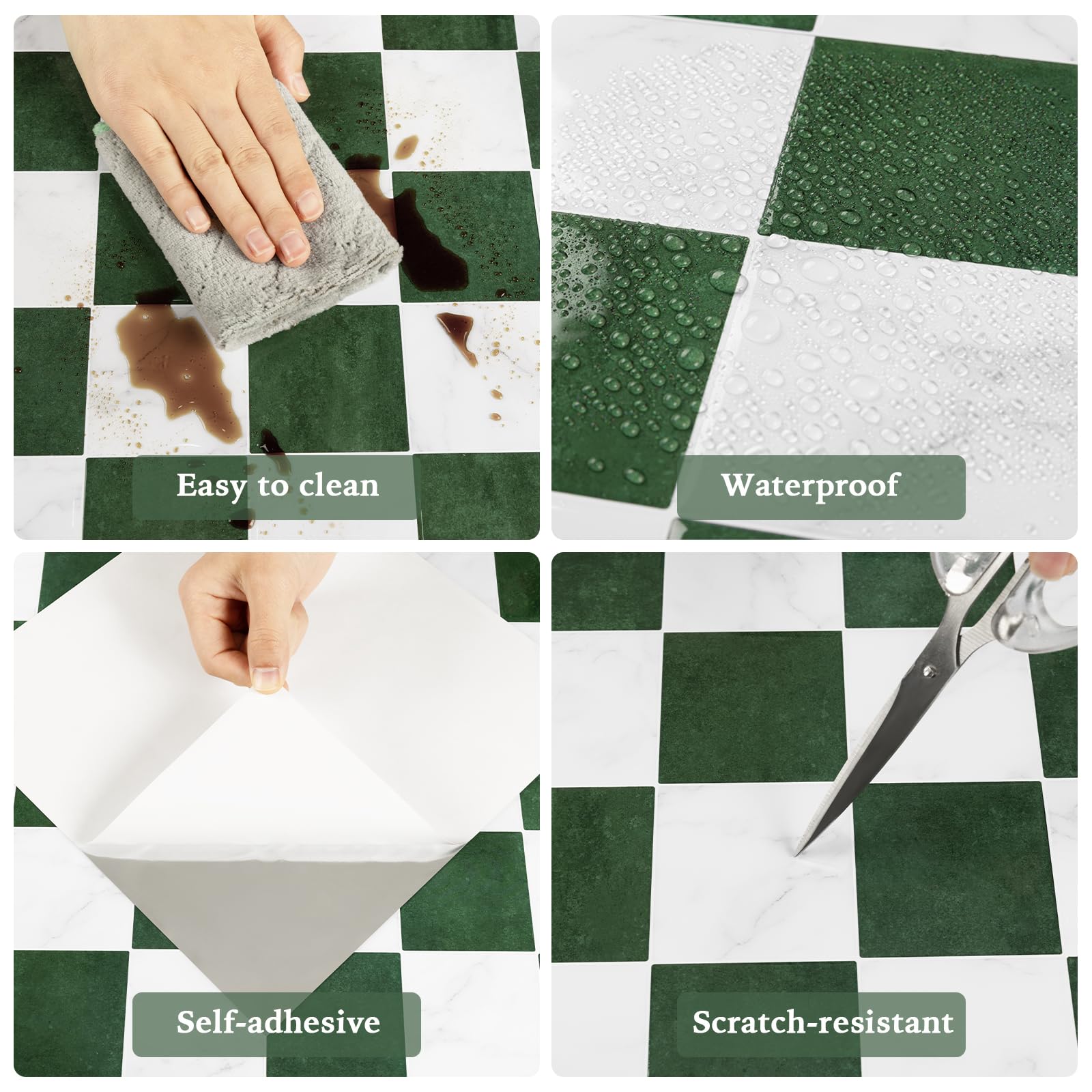 Easy to clean

Waterproof

Self-adhesive

Scratch-resistant