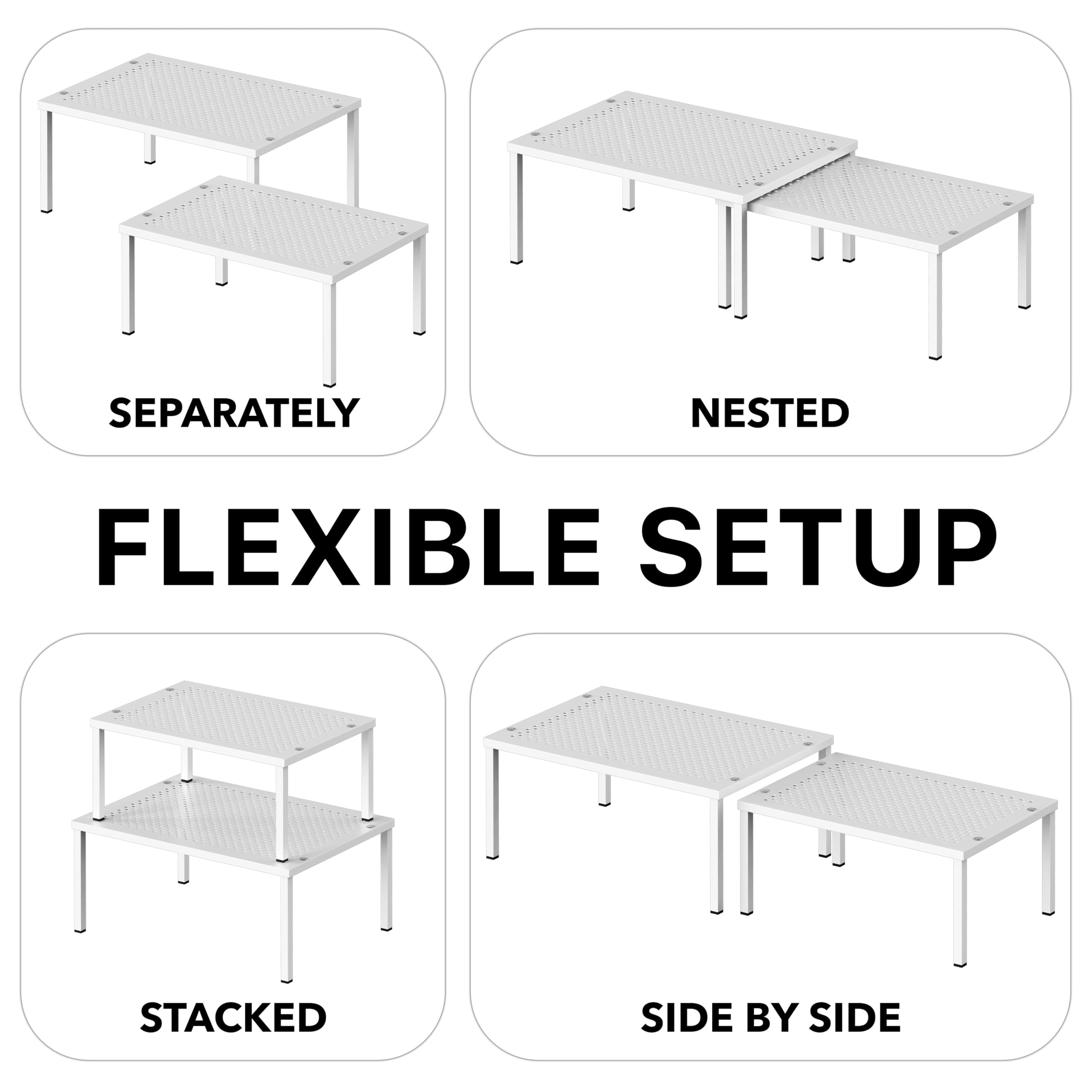 SEPARATELY

NESTED

FLEXIBLE SETUP

STACKED

SIDE BY SIDE