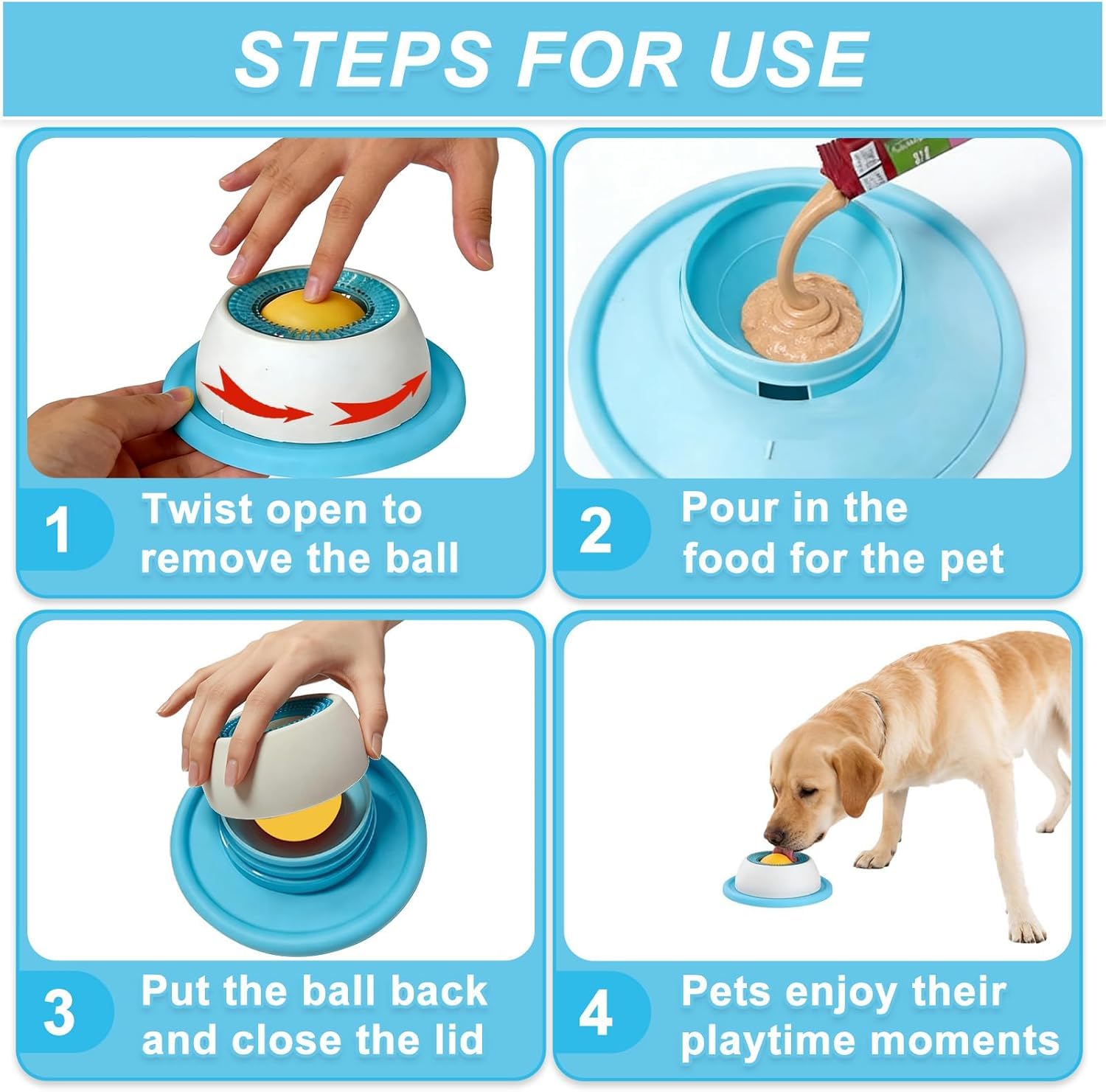 STEPS FOR USE

1 Twist open to remove the ball

2 Pour in the food for the pet

3 Put the ball back and close the lid

4 Pets enjoy their playtime moments