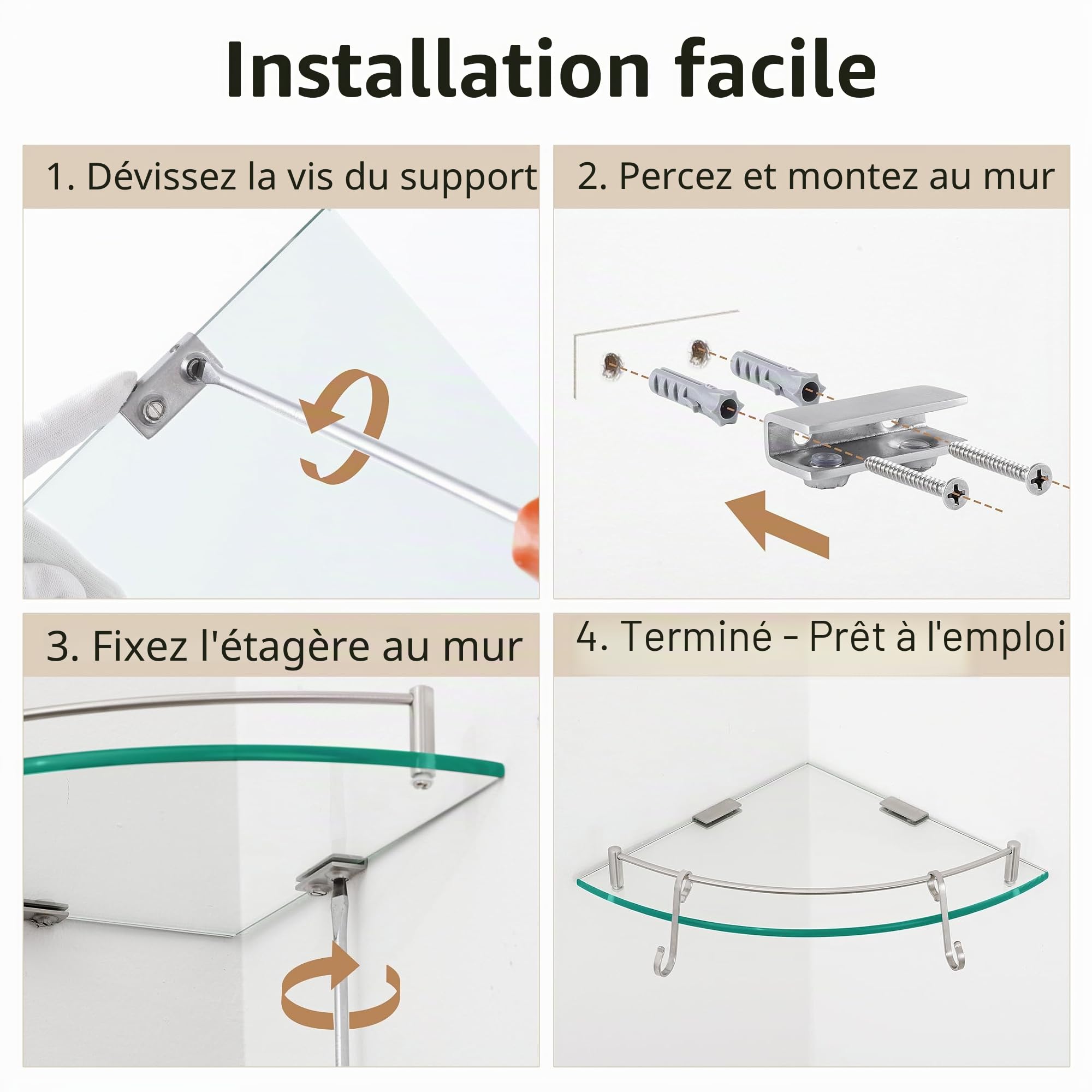 Installation facile

1. Dévissez la vis du support

2. Percez et montez au mur

3. Fixez l'étagère au mur

4. Terminé - Prêt à l'emploi