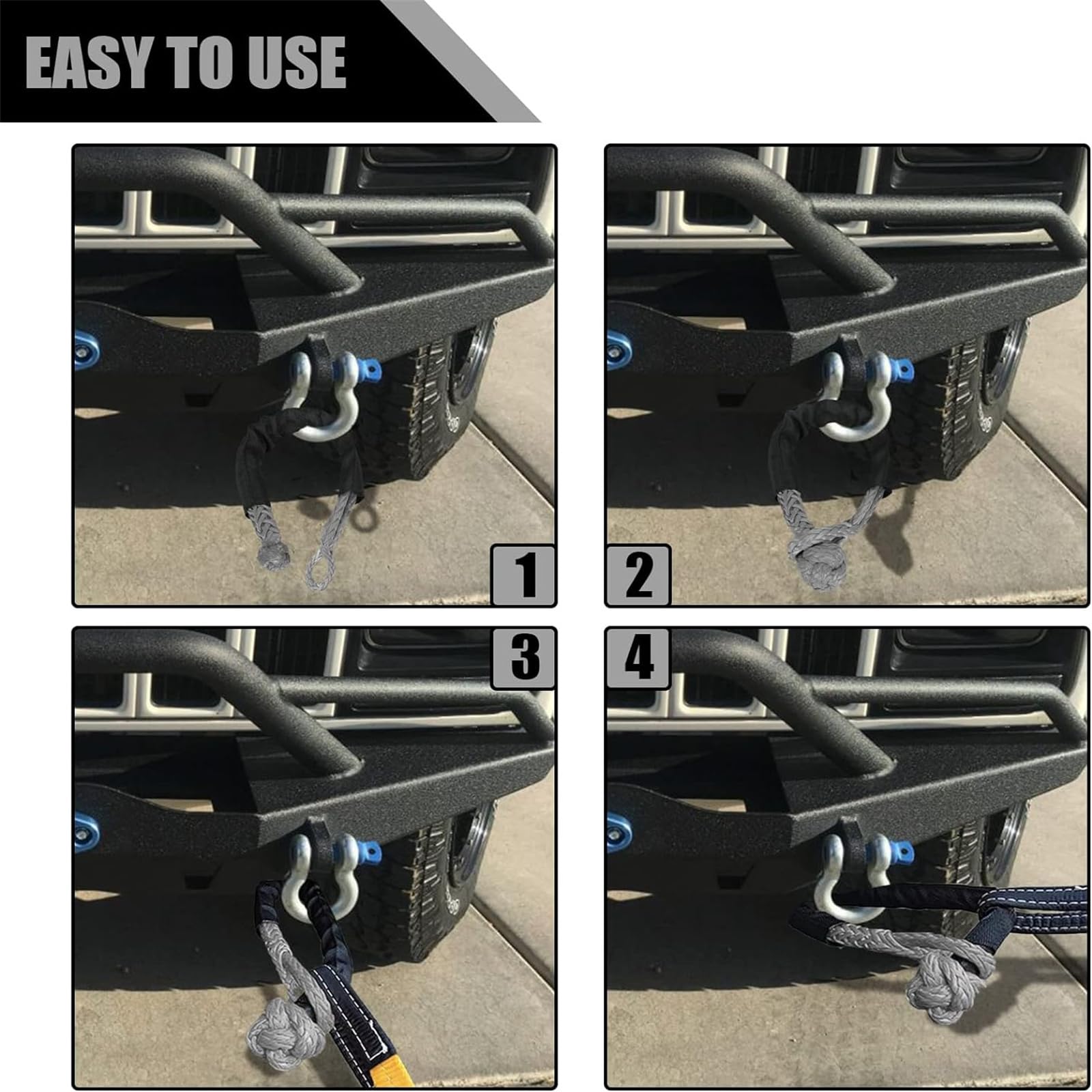 EASY TO USE

1

2

3

4