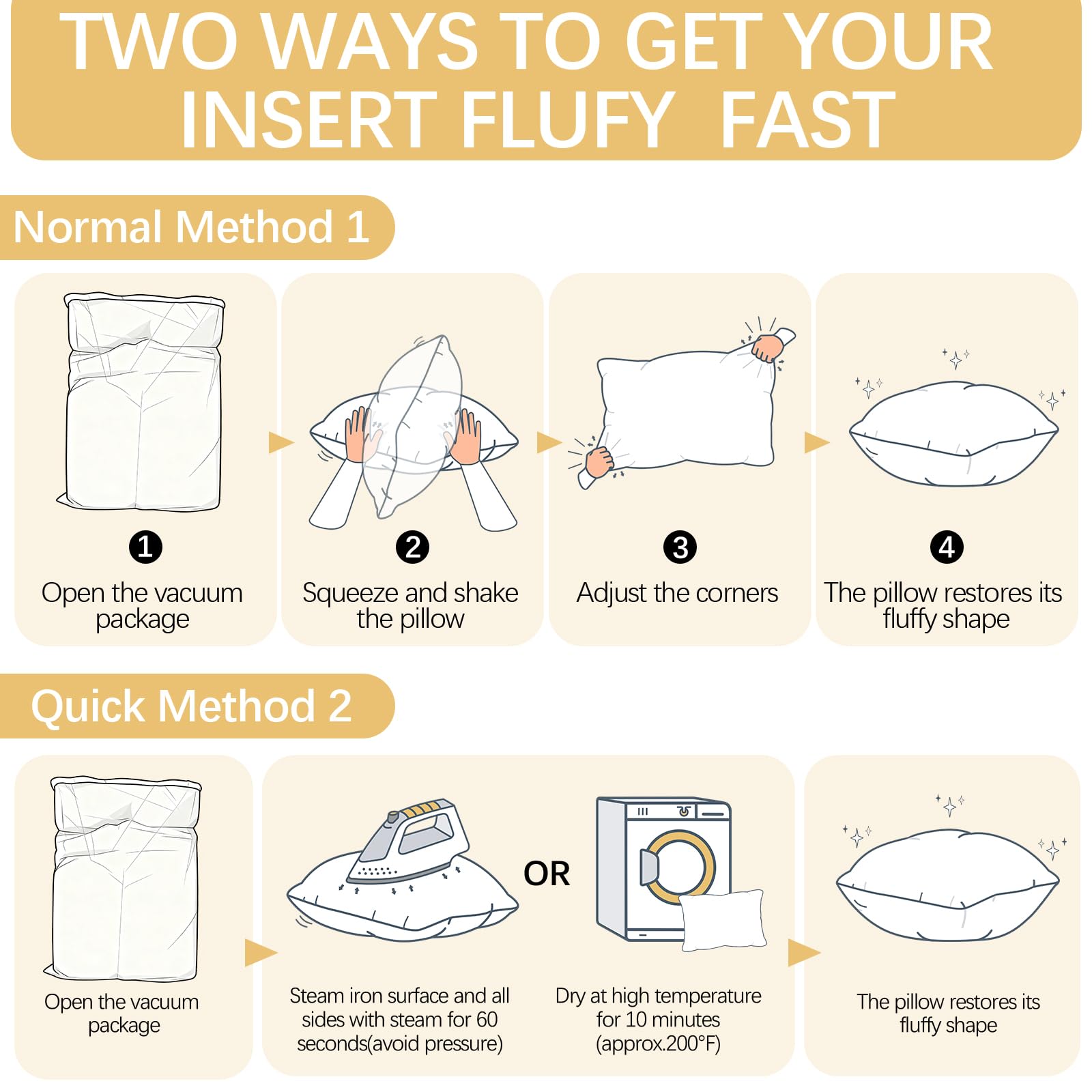 TWO WAYS TO GET YOUR INSERT FLUFY FAST

Normal Method 1

1
Open the vacuum package

2
Squeeze and shake the pillow

3
Adjust the corners

4
The pillow restores its fluffy shape

Quick Method 2

Open the vacuum package

Steam iron surface and all sides with steam for 60 seconds(avoid pressure)

OR

Dry at high temperature for 10 minutes (approx.200°F)

The pillow restores its fluffy shape