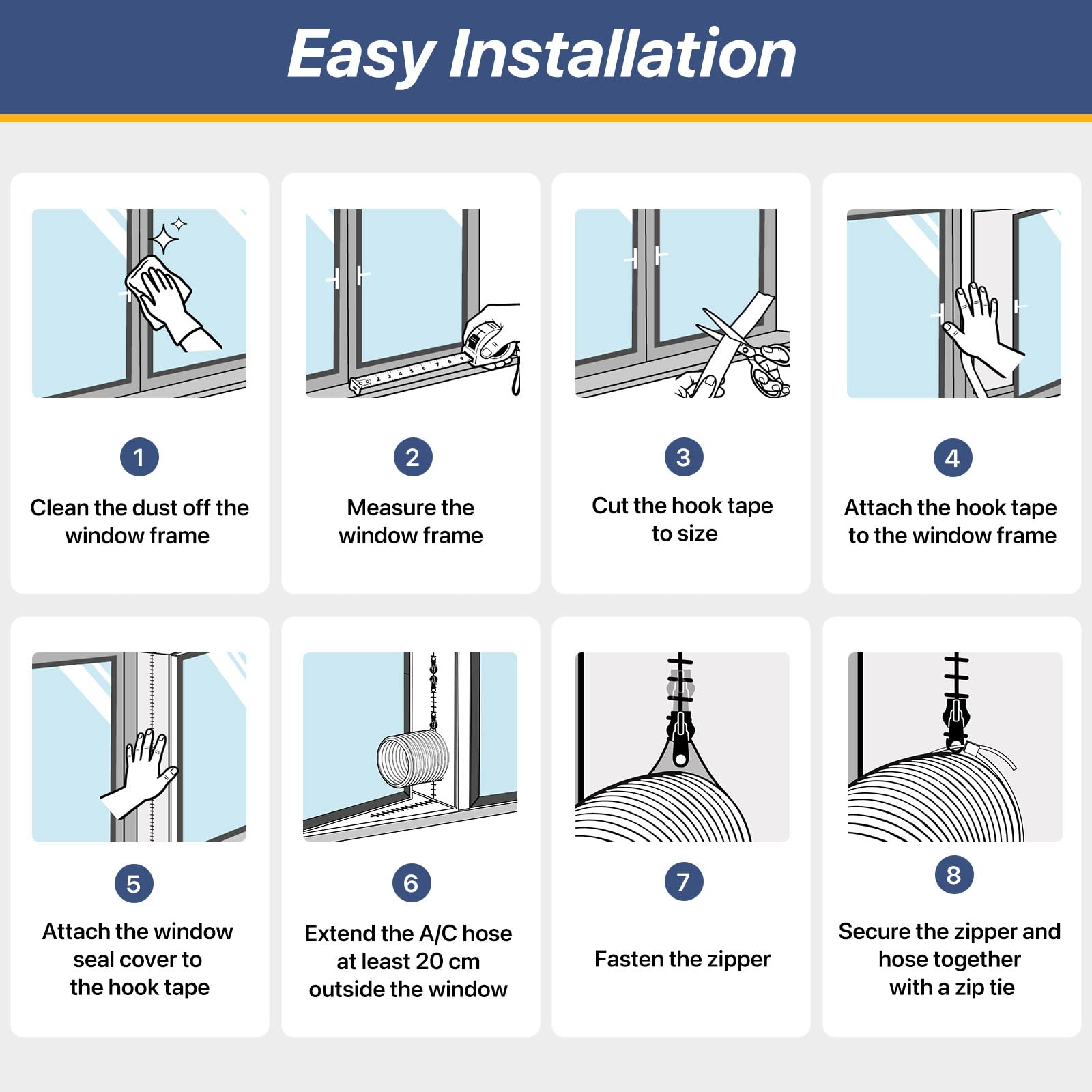 Easy Installation

1
Clean the dust off the window frame

2
Measure the window frame

3
Cut the hook tape to size

4
Attach the hook tape to the window frame

5
Attach the window seal cover to the hook tape

6
Extend the A/C hose at least 20 cm outside the window

7
Fasten the zipper

8
Secure the zipper and hose together with a zip tie