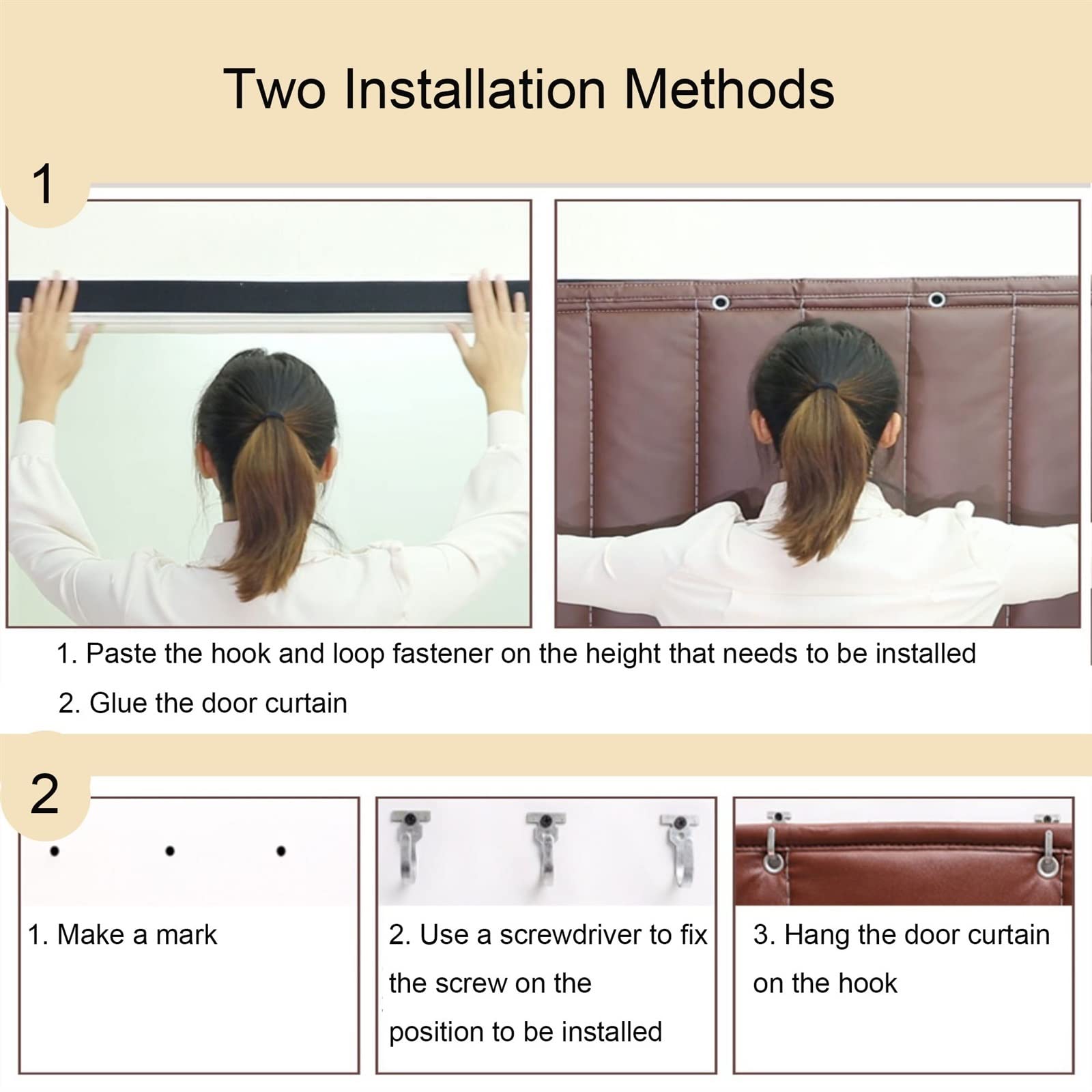 Two Installation Methods

1

1. Paste the hook and loop fastener on the height that needs to be installed

2. Glue the door curtain

2

1. Make a mark

2. Use a screwdriver to fix the screw on the position to be installed

3. Hang the door curtain on the hook