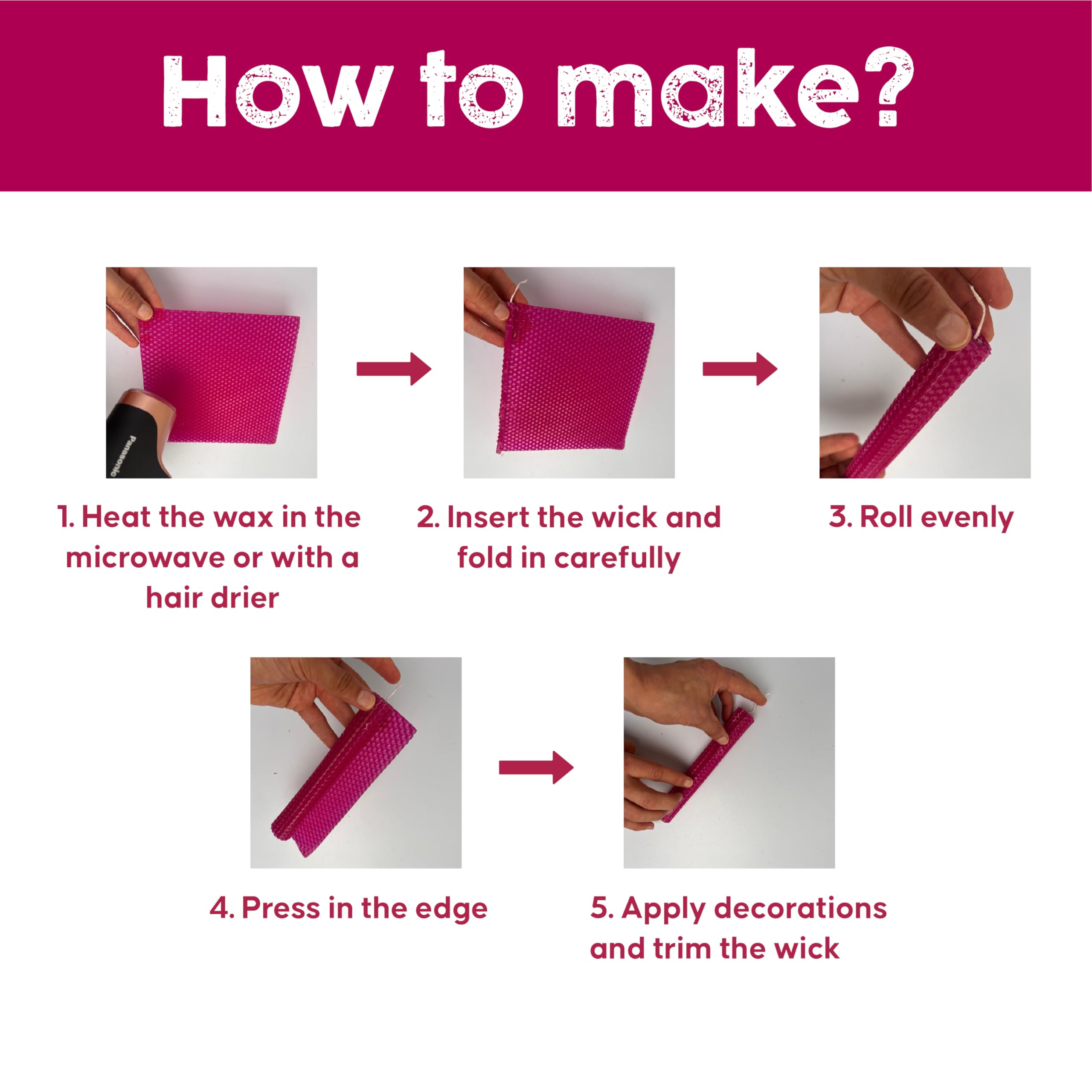 How to make?

Panasonic

1. Heat the wax in the microwave or with a hair drier

2. Insert the wick and fold in carefully

3. Roll evenly

4. Press in the edge

5. Apply decorations and trim the wick