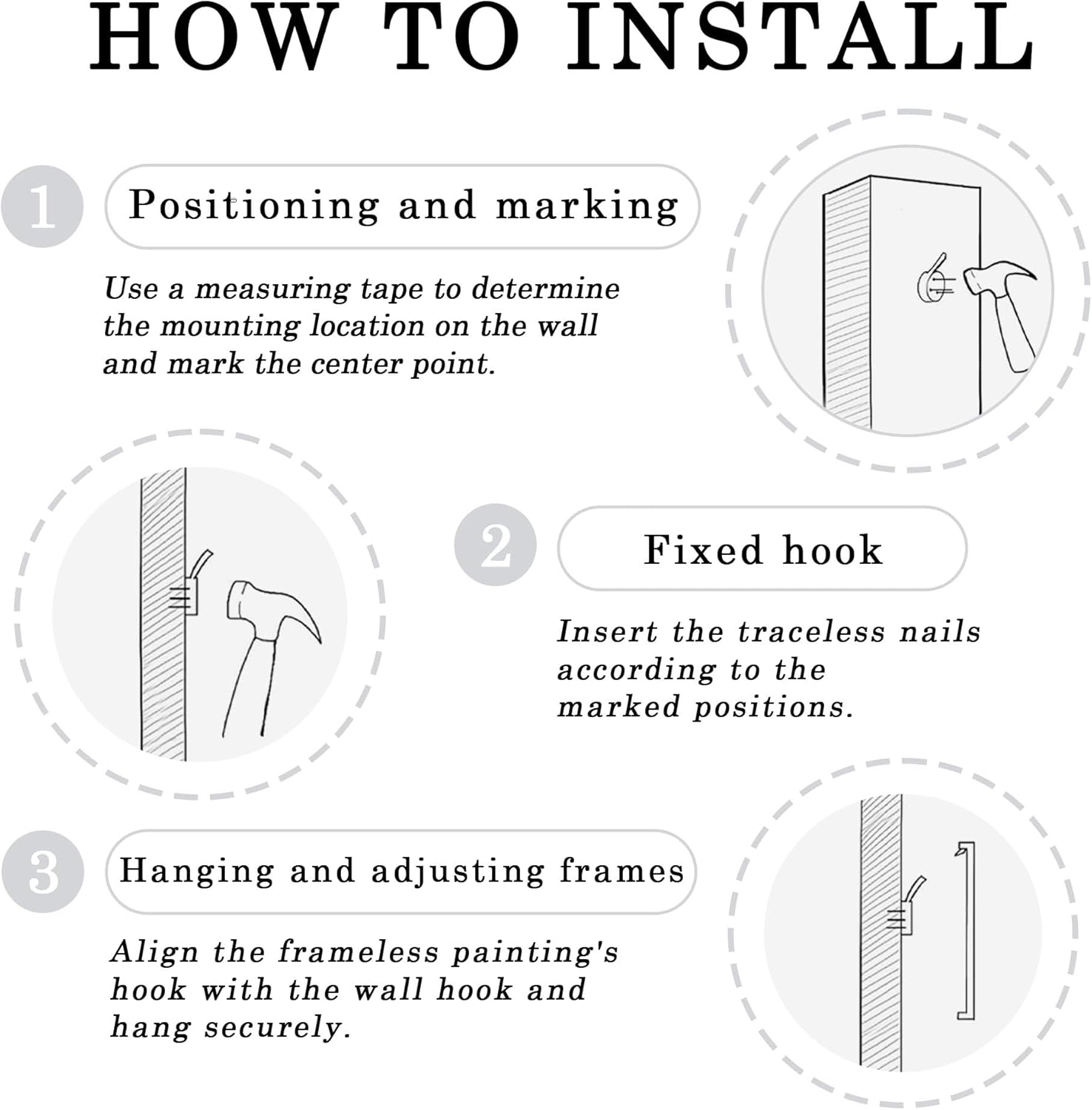 HOW TO INSTALL

1

Positioning and marking

Use a measuring tape to determine the mounting location on the wall and mark the center point.

2

Fixed hook

Insert the traceless nails according to the marked positions.

3

Hanging and adjusting frames

Align the frameless painting's hook with the wall hook and hang securely.