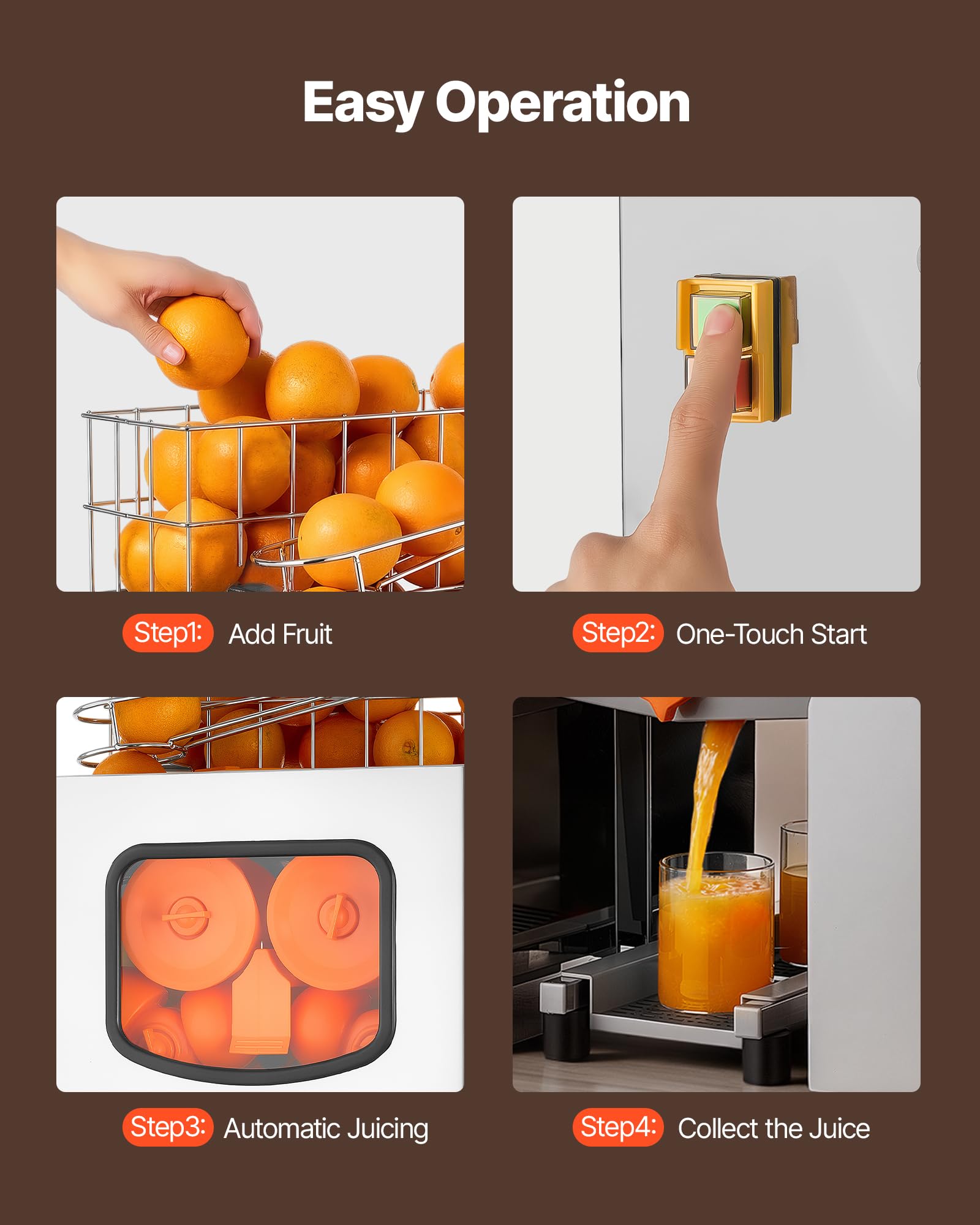 Easy Operation

Step1: Add Fruit

Step2: One-Touch Start

Step3: Automatic Juicing

Step4: Collect the Juice