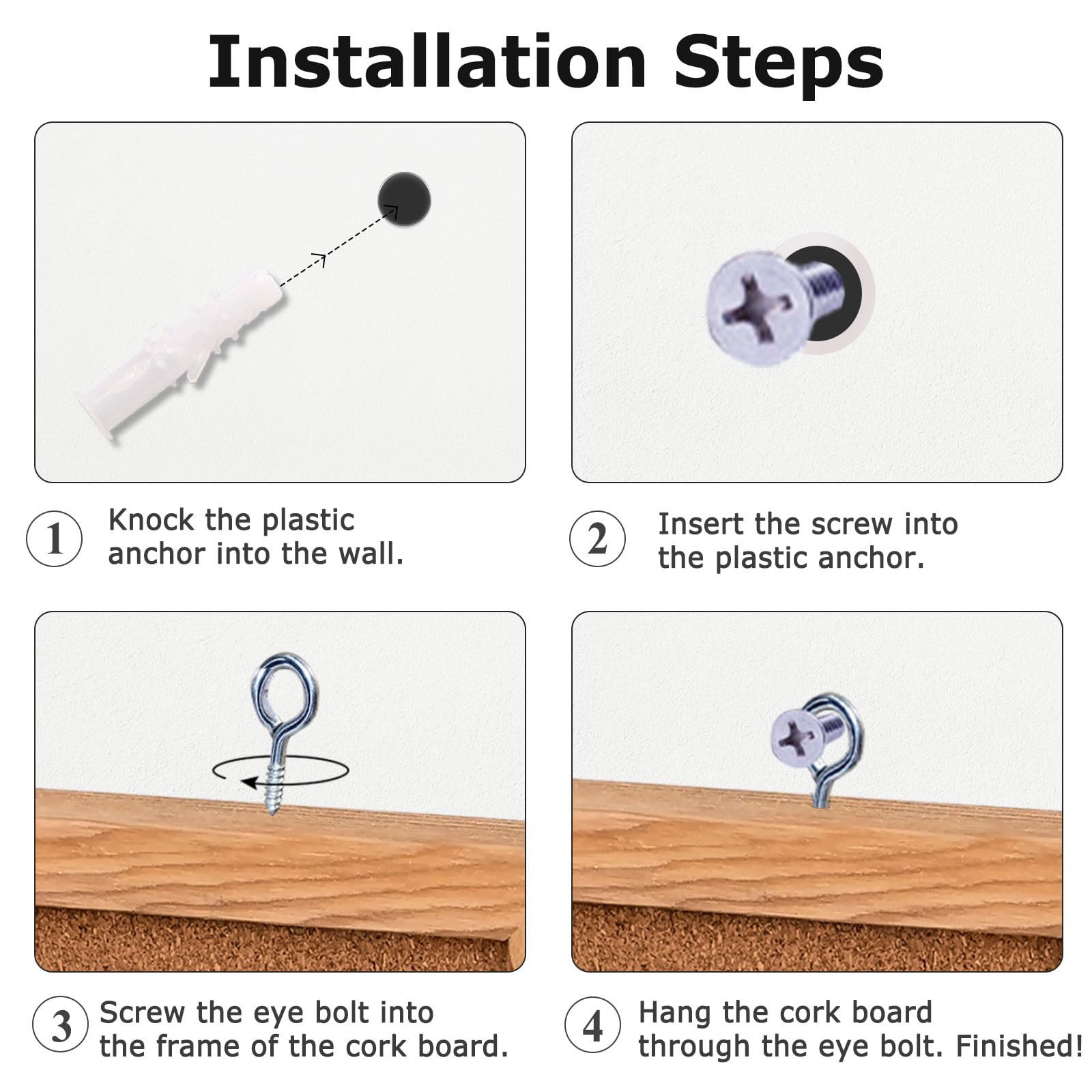 Installation Steps

1 Knock the plastic anchor into the wall.

2 Insert the screw into the plastic anchor.

3 Screw the eye bolt into the frame of the cork board.

4 Hang the cork board through the eye bolt. Finished!