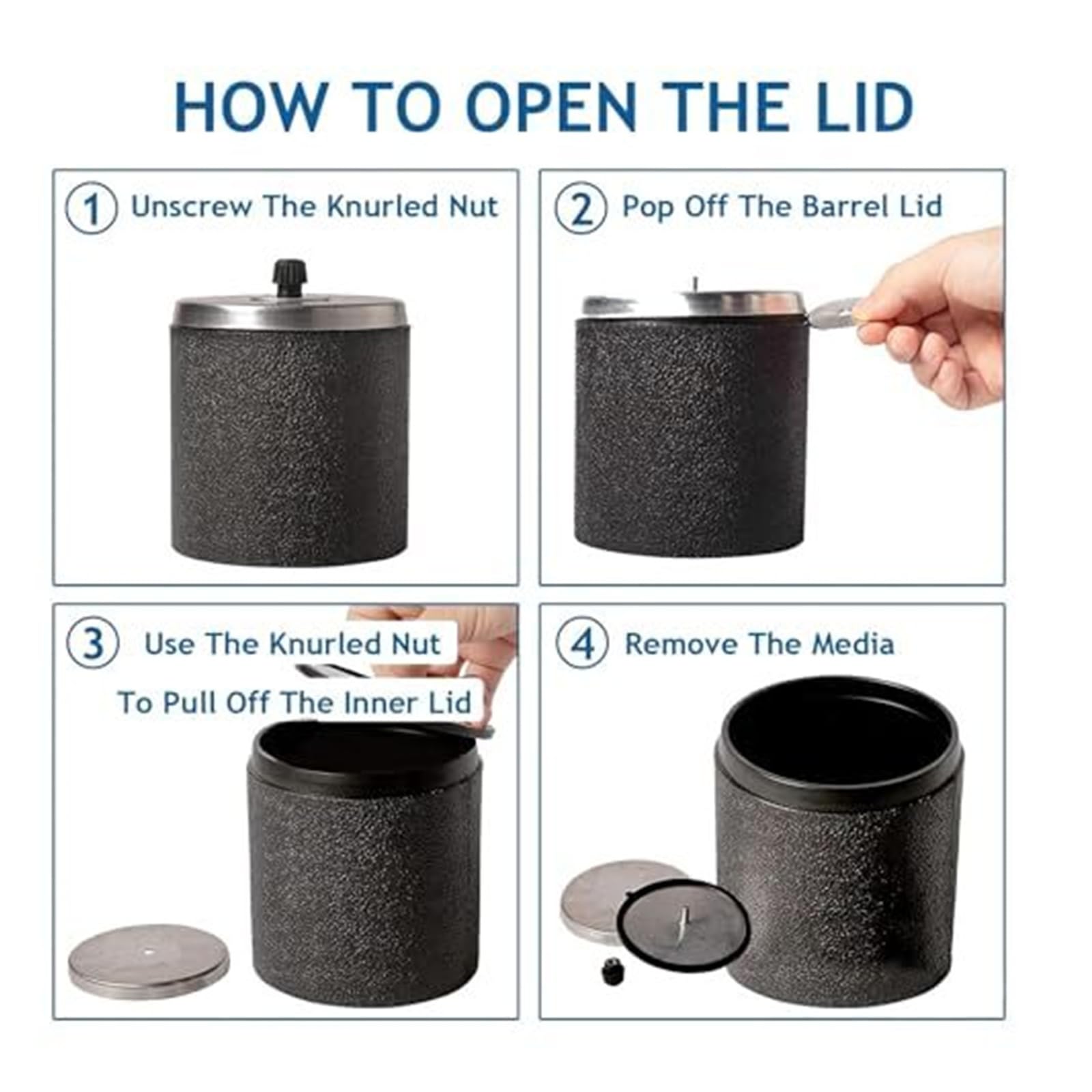 HOW TO OPEN THE LID

1 Unscrew The Knurled Nut

2 Pop Off The Barrel Lid

3 Use The Knurled Nut To Pull Off The Inner Lid

4 Remove The Media