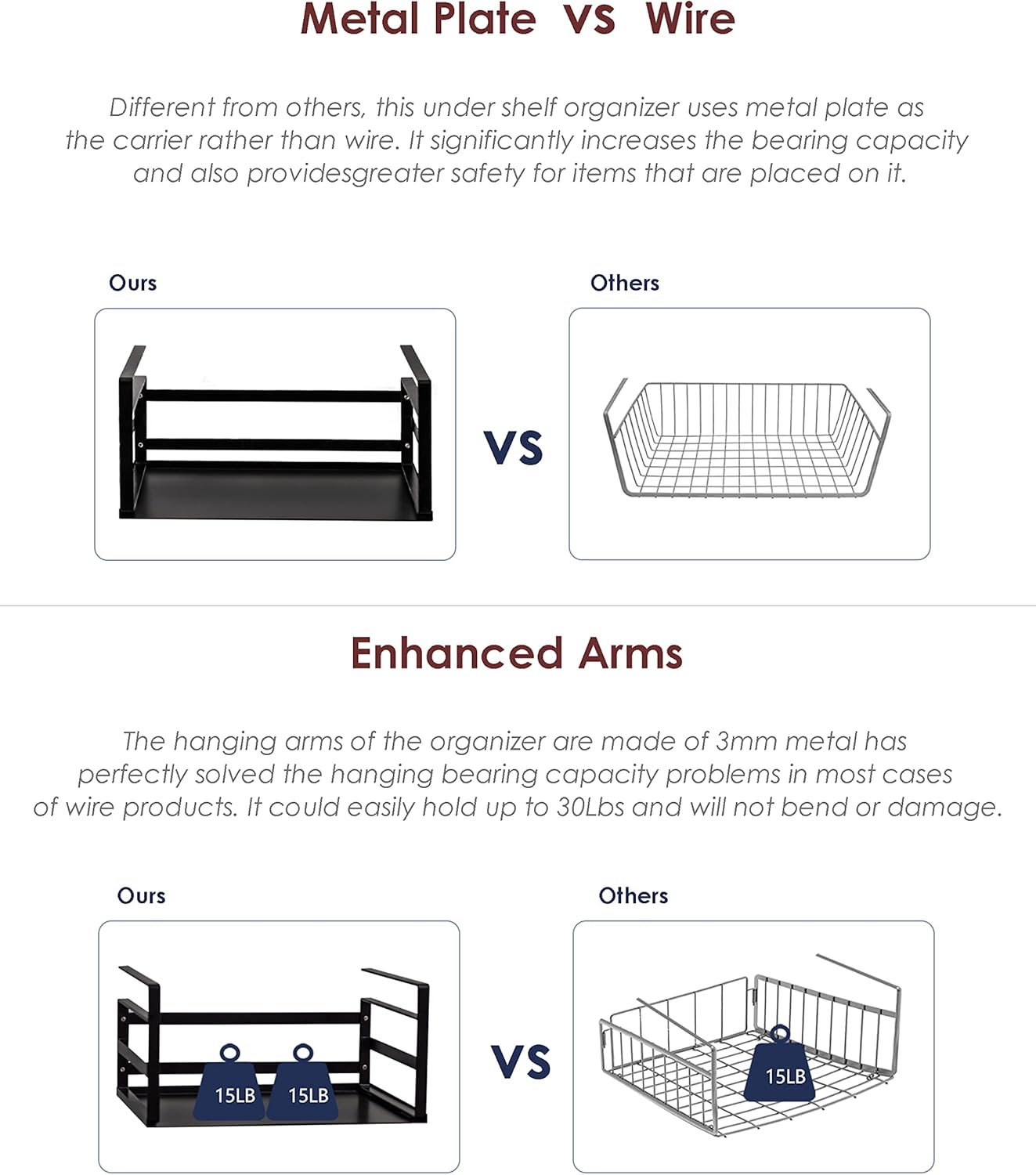 Metal Plate VS Wire

Different from others, this under shelf organizer uses metal plate as the carrier rather than wire. It significantly increases the bearing capacity and also providesgreater safety for items that are placed on it.

Ours

VS

Others

Enhanced Arms

The hanging arms of the organizer are made of 3mm metal has perfectly solved the hanging bearing capacity problems in most cases of wire products. It could easily hold up to 30Lbs and will not bend or damage.

Ours

15LB

15LB

VS

Others

15LB