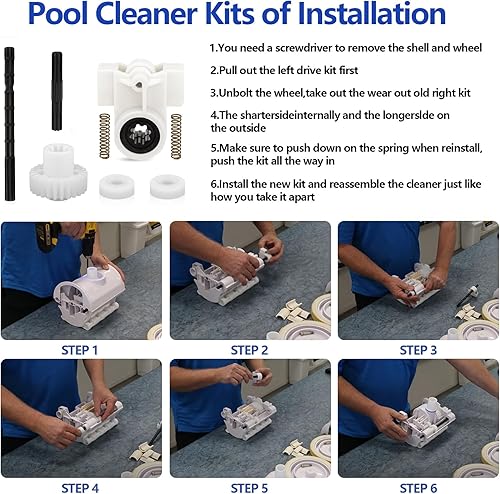 Pool Cleaner Kits of Installation

1.You need a screwdriver to remove the shell and wheel

2.Pull out the left drive kit first

3.Unbolt the wheel,take out the wear out old right kit

4.The shartersideinternally and the longersIde on the outside

5.Make sure to push down on the spring when reinstall, push the kit all the way in

6.Install the new kit and reassemble the cleaner just like how you take it apart

STEP 1

STEP 2

STEP 3

STEP 4

STEP 5

STEP 6