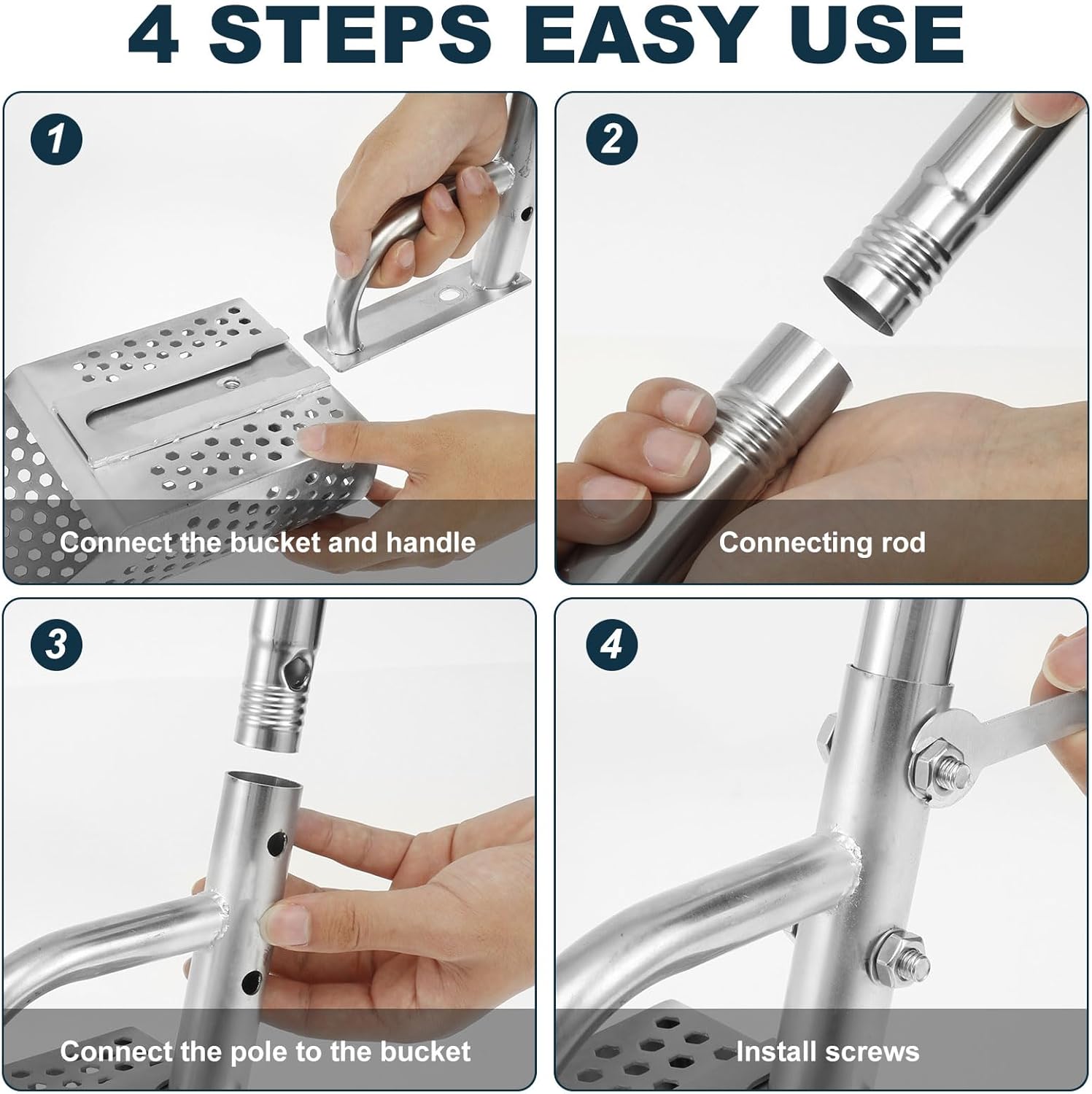 4 STEPS EASY USE

1

Connect the bucket and handle

2

Connecting rod

3

Connect the pole to the bucket

4

Install screws