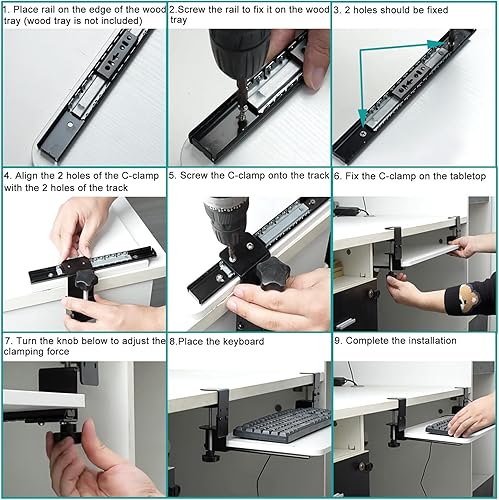 1. Place rail on the edge of the wood tray (wood tray is not included)

2.Screw the rail to fix it on the wood tray

3. 2 holes should be fixed

4. Align the 2 holes of the C-clamp with the 2 holes of the track

5. Screw the C-clamp onto the track

6. Fix the C-clamp on the tabletop

7. Turn the knob below to adjust the clamping force

8.Place the keyboard

9. Complete the installation