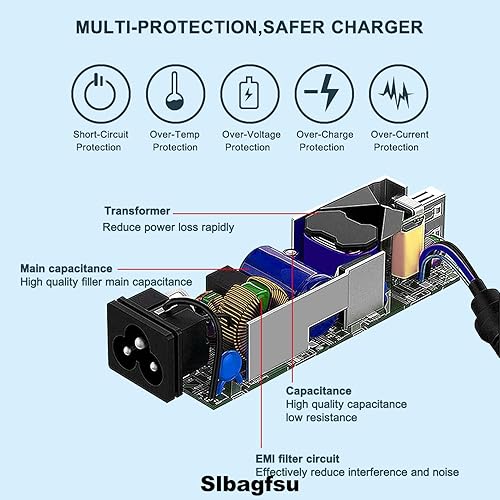 MULTI-PROTECTION,SAFER CHARGER

Short-Circuit Protection

Over-Temp Protection

Over-Voltage Protection

Over-Charge Protection

Over-Current Protection

Transformer
Reduce power loss rapidly

Main capacitance
High quality filler main capacitance

Capacitance
High quality capacitance low resistance

EMI filter circuit
Effectively reduce interference and noise

Slbagfsu