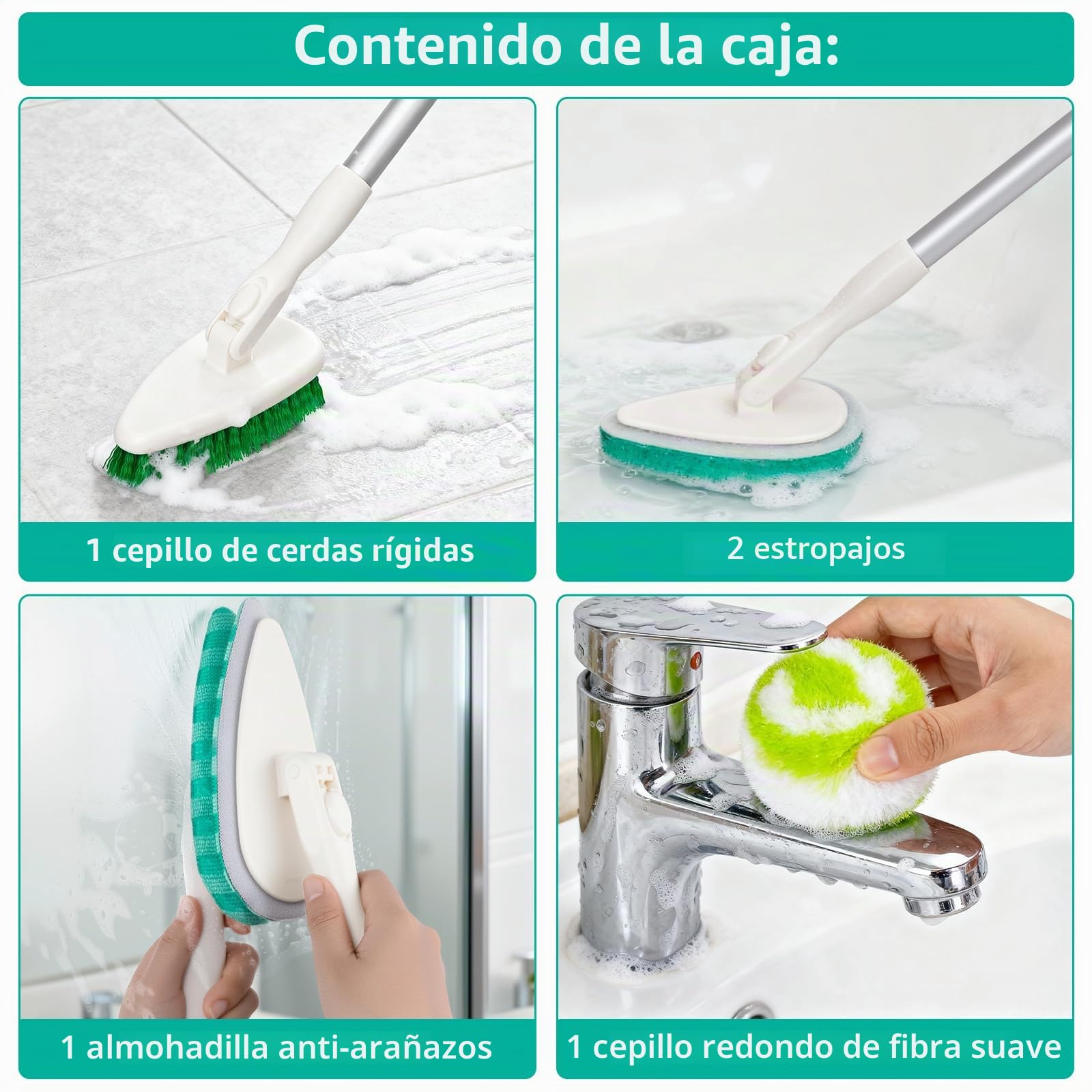 Contenido de la caja:

1 cepillo de cerdas rígidas

2 estropajos

1 almohadilla anti-arañazos

1 cepillo redondo de fibra suave