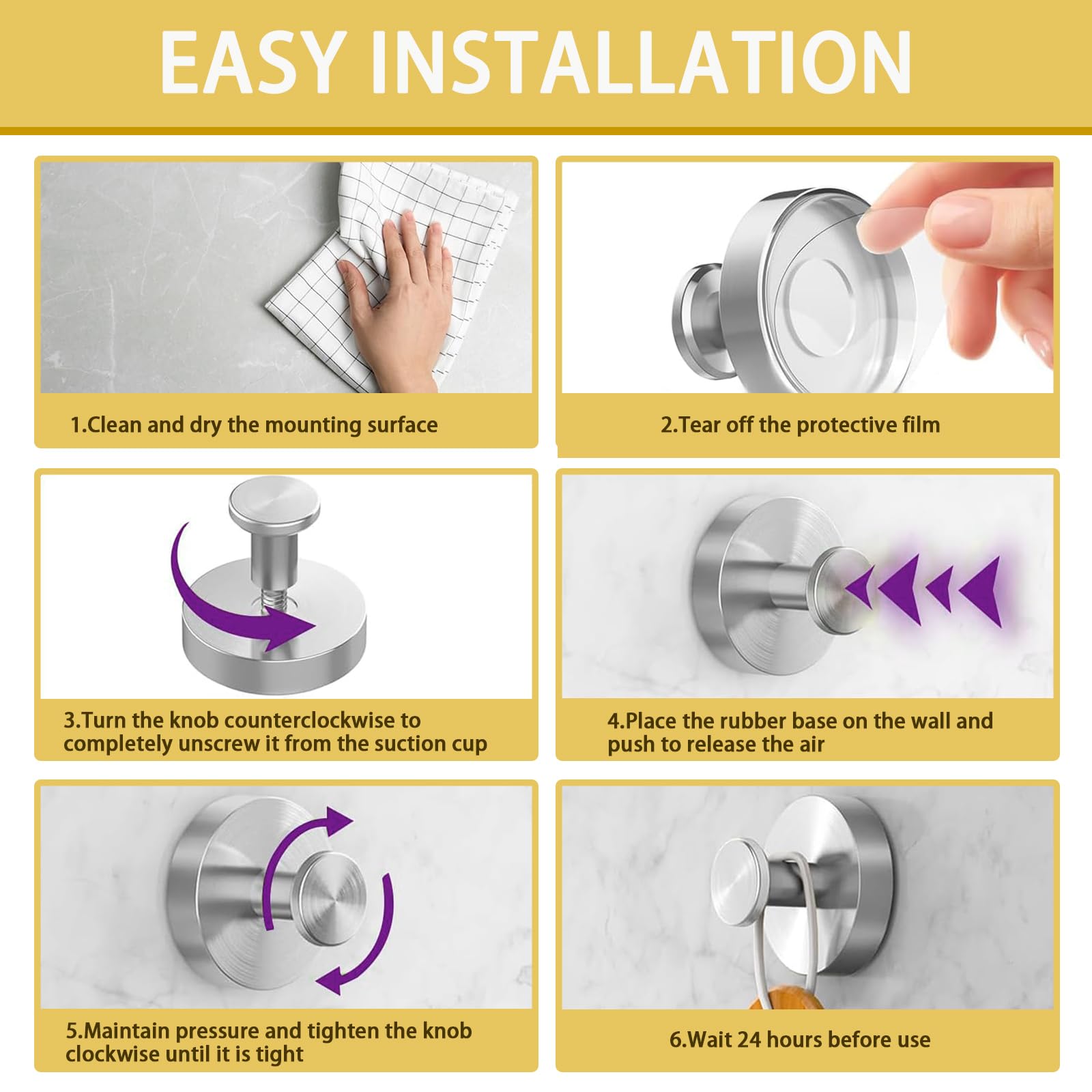 EASY INSTALLATION

1.Clean and dry the mounting surface

2.Tear off the protective film

3.Turn the knob counterclockwise to completely unscrew it from the suction cup

4.Place the rubber base on the wall and push to release the air

5.Maintain pressure and tighten the knob clockwise until it is tight

6.Wait 24 hours before use