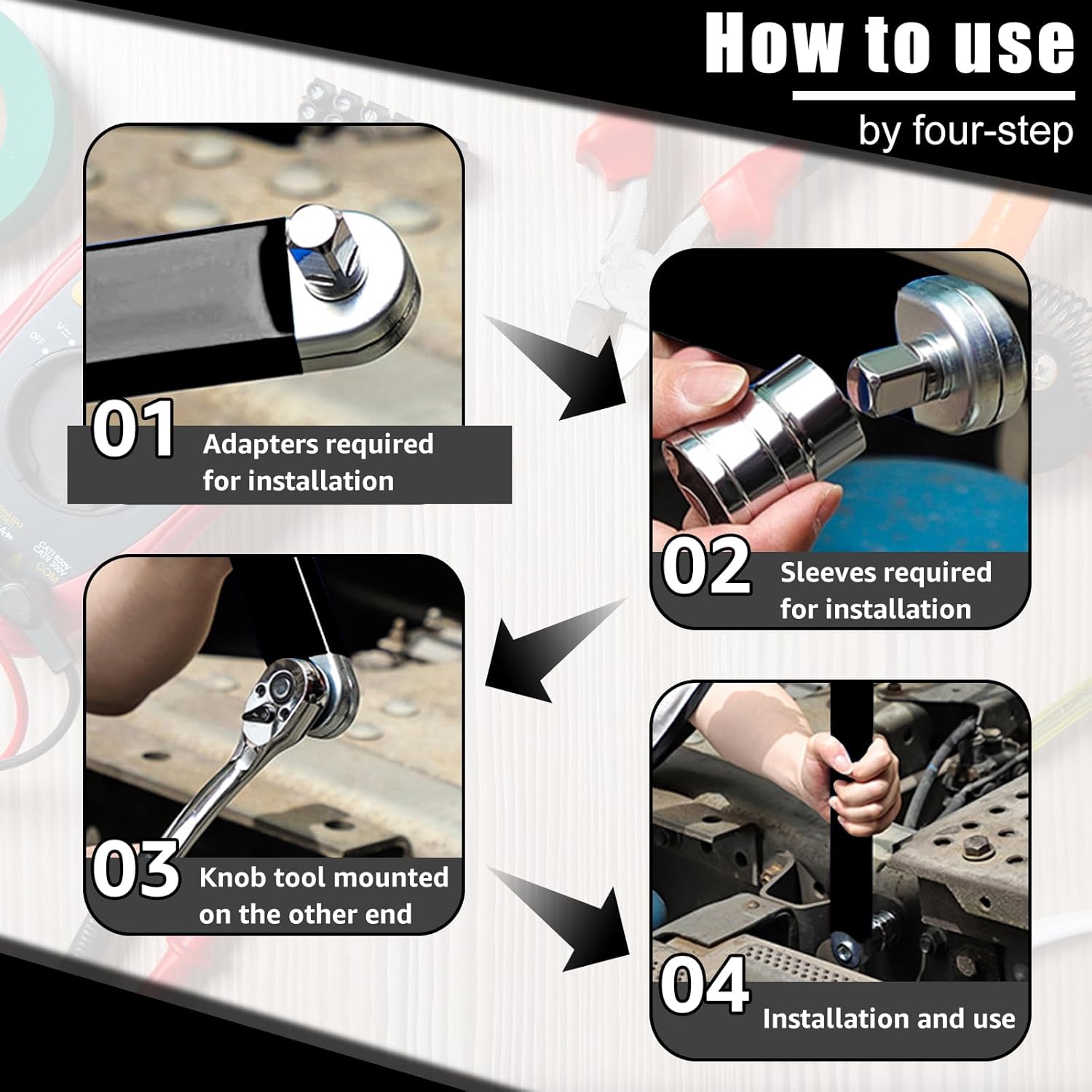 How to use

by four-step

01 Adapters required for installation

02 Sleeves required for installation

03 Knob tool mounted on the other end

04 Installation and use