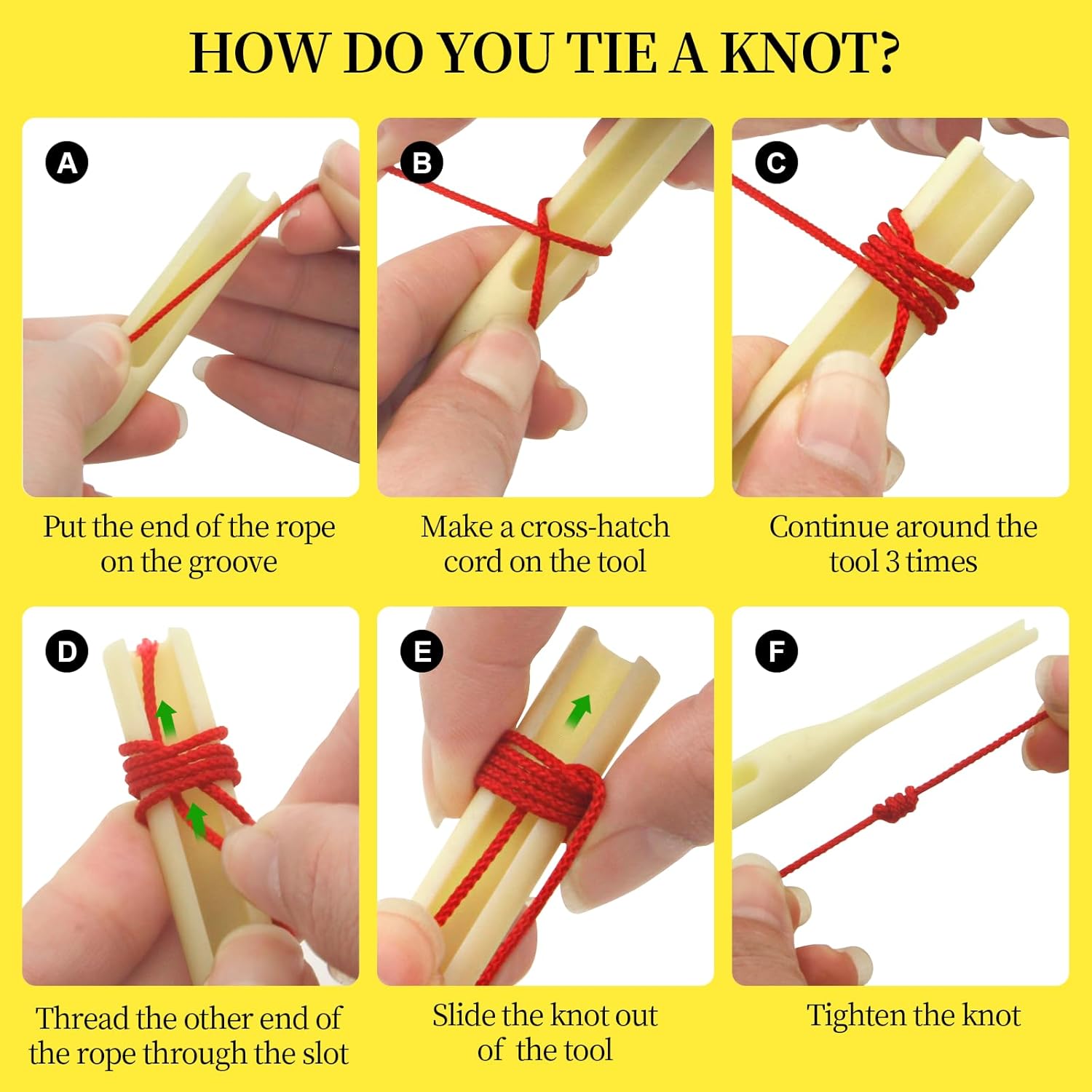 HOW DO YOU TIE A KNOT?

A

Put the end of the rope on the groove

B

Make a cross-hatch cord on the tool

C

Continue around the tool 3 times

D

Thread the other end of the rope through the slot

E

Slide the knot out of the tool

F

Tighten the knot