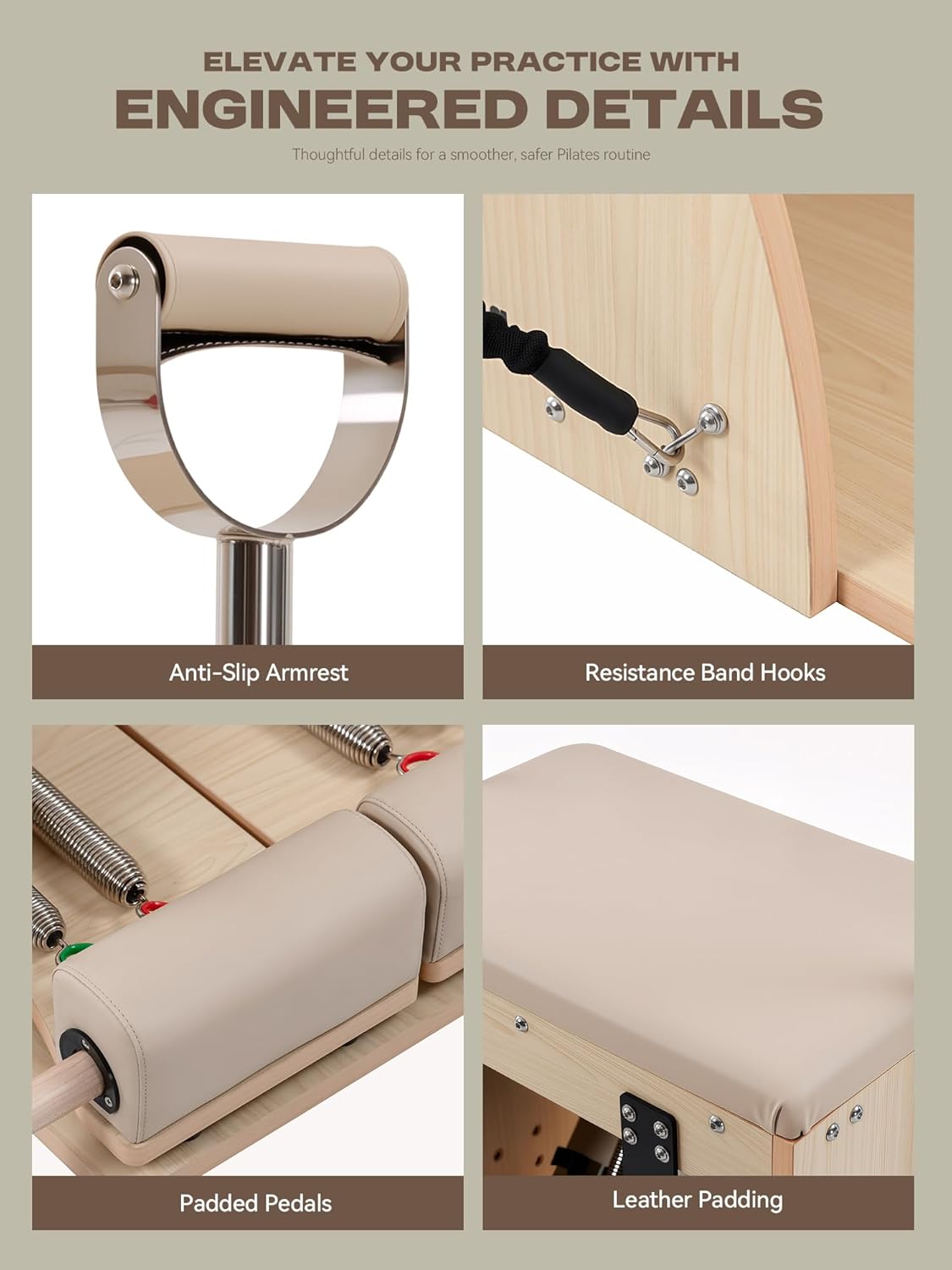 ELEVATE YOUR PRACTICE WITH
ENGINEERED DETAILS

Thoughtful details for a smoother, safer Pilates routine

Anti-Slip Armrest

Resistance Band Hooks

Padded Pedals

Leather Padding