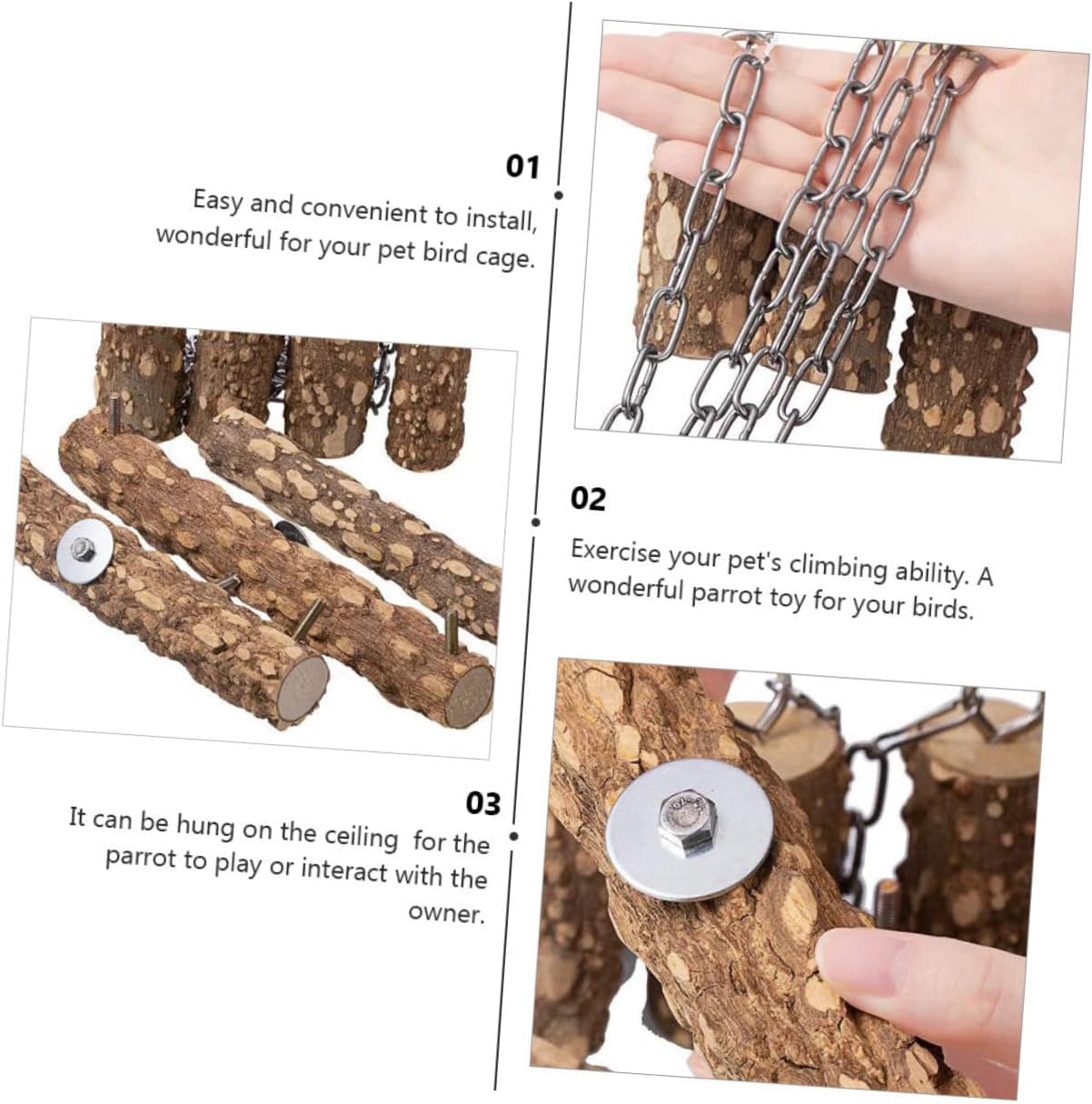 01

Easy and convenient to install, wonderful for your pet bird cage.

02

Exercise your pet's climbing ability. A wonderful parrot toy for your birds.

03

It can be hung on the ceiling for the parrot to play or interact with the owner.