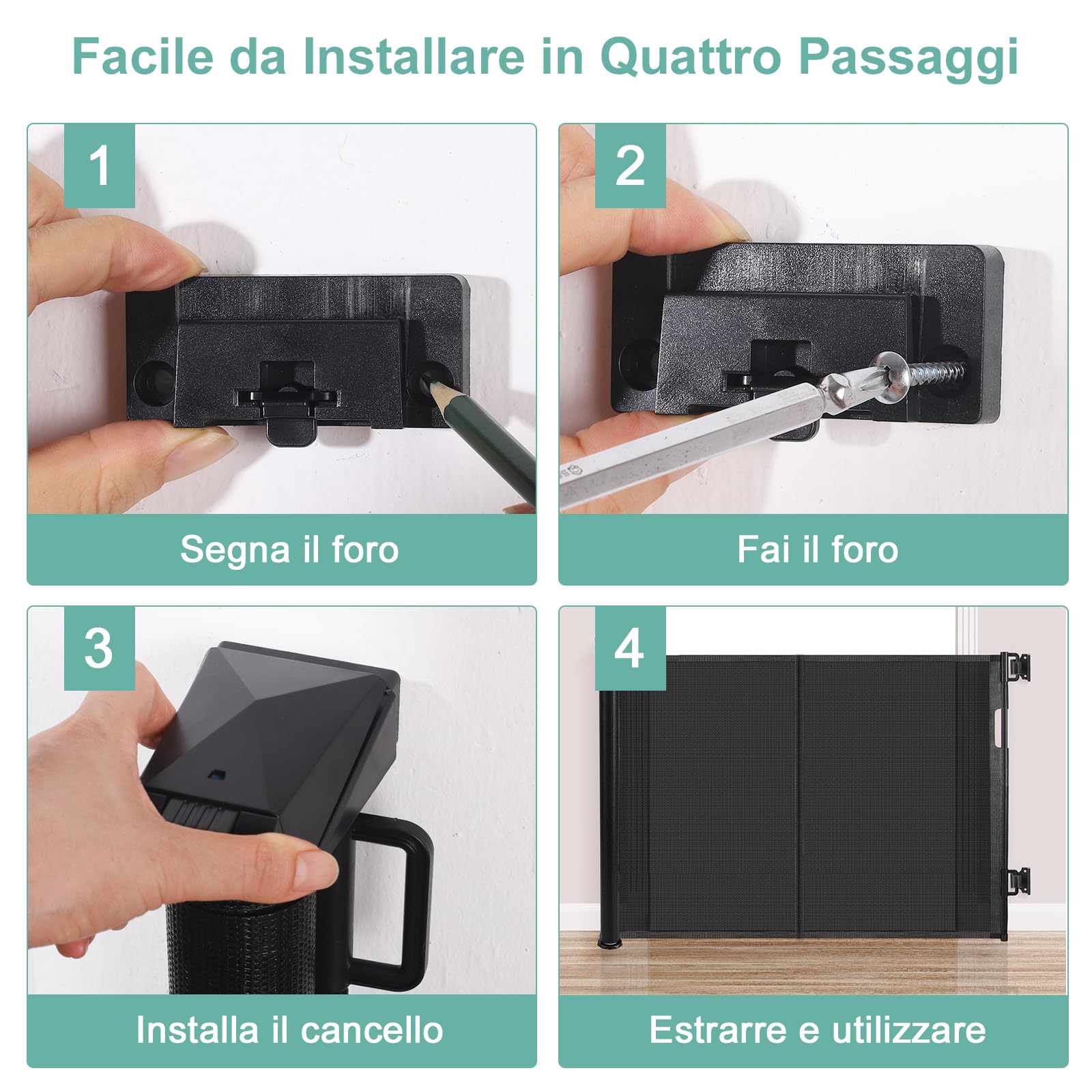 Facile da Installare in Quattro Passaggi

1

Segna il foro

2

Fai il foro

3

Installa il cancello

4

Estrarre e utilizzare