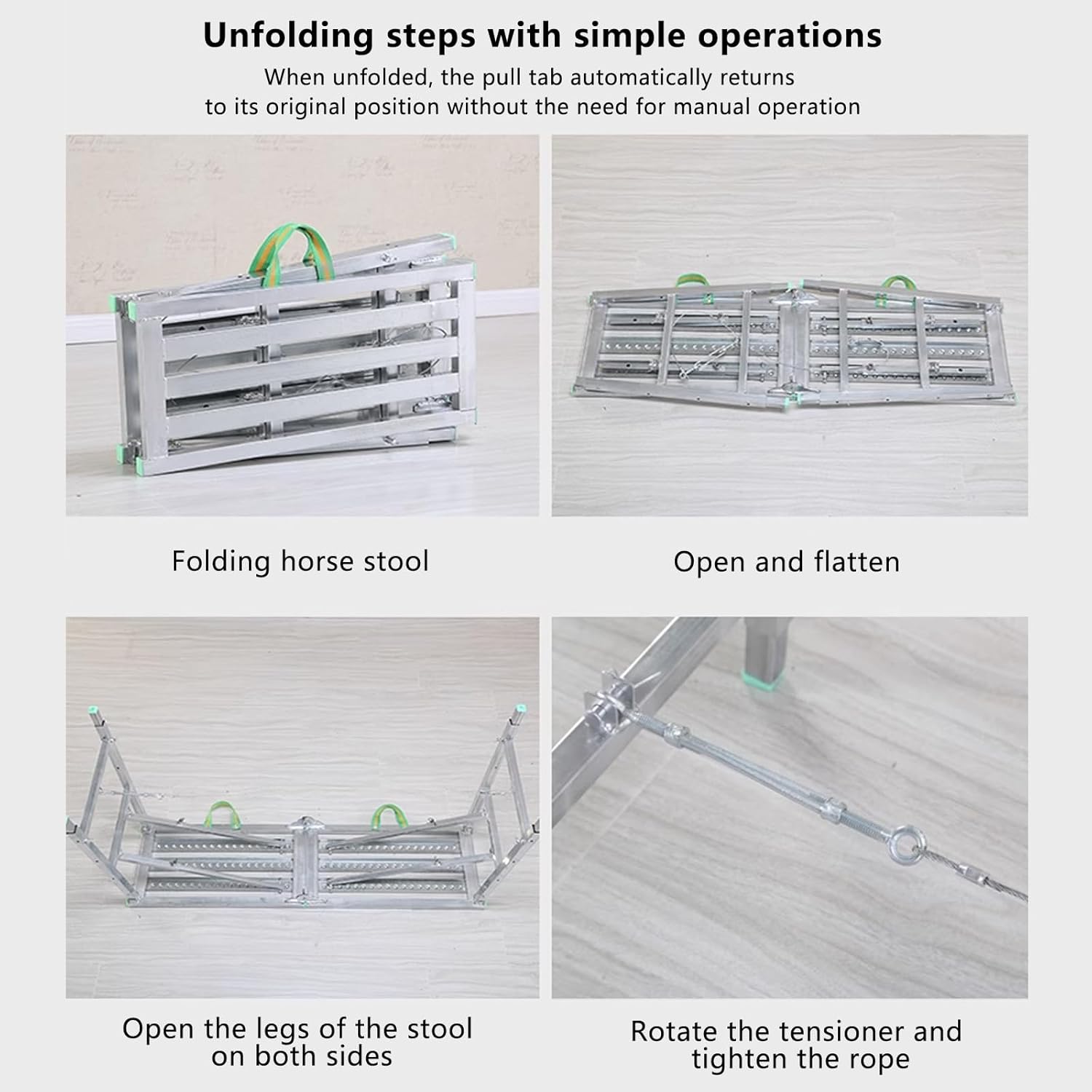 Unfolding steps with simple operations

When unfolded, the pull tab automatically returns to its original position without the need for manual operation

Folding horse stool

Open and flatten

Open the legs of the stool on both sides

Rotate the tensioner and tighten the rope