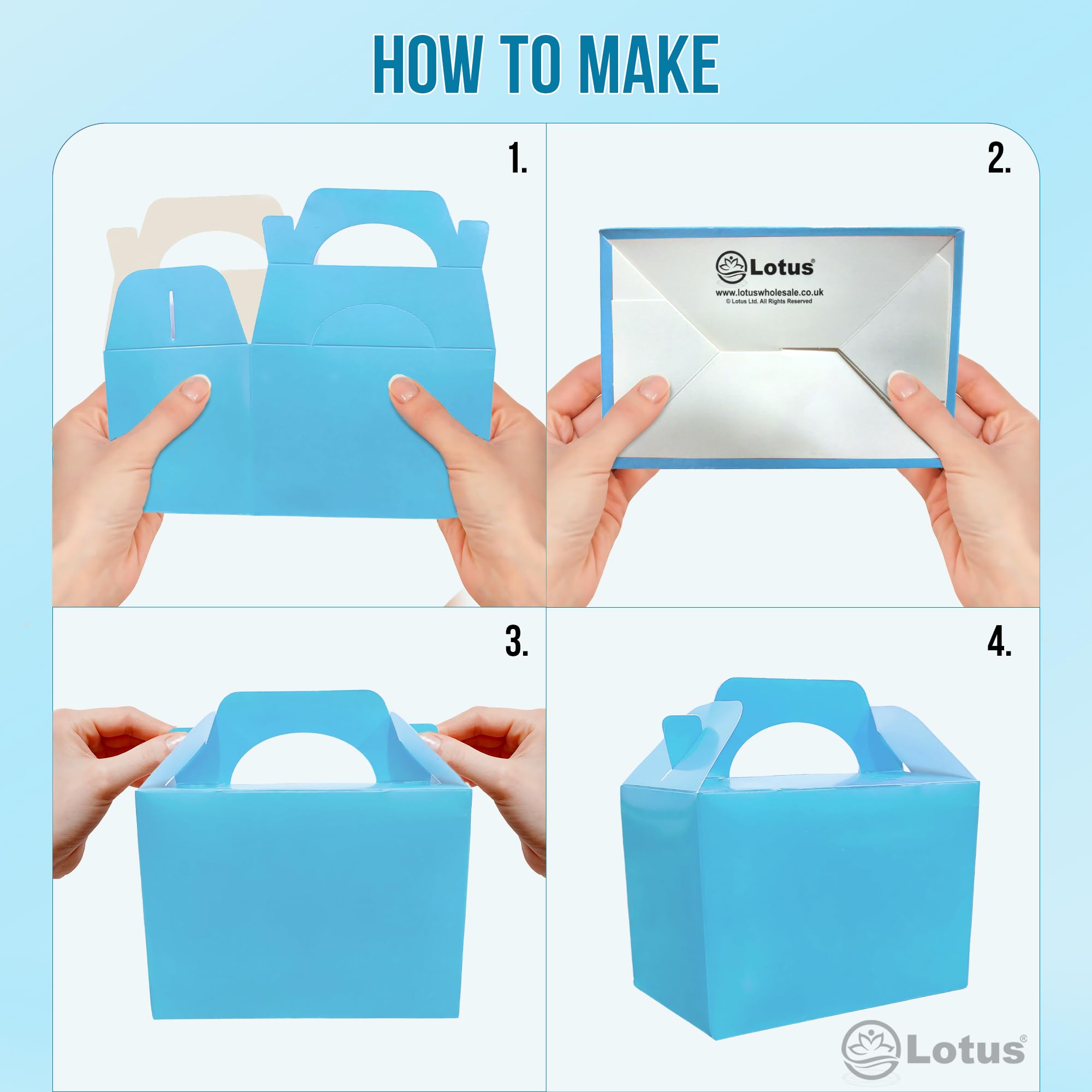 HOW TO MAKE

1.

2.

Lotus®
www.lotuswholesale.co.uk
© Lotus Ltd. All Rights Reserved

3.

4.

Lotus®