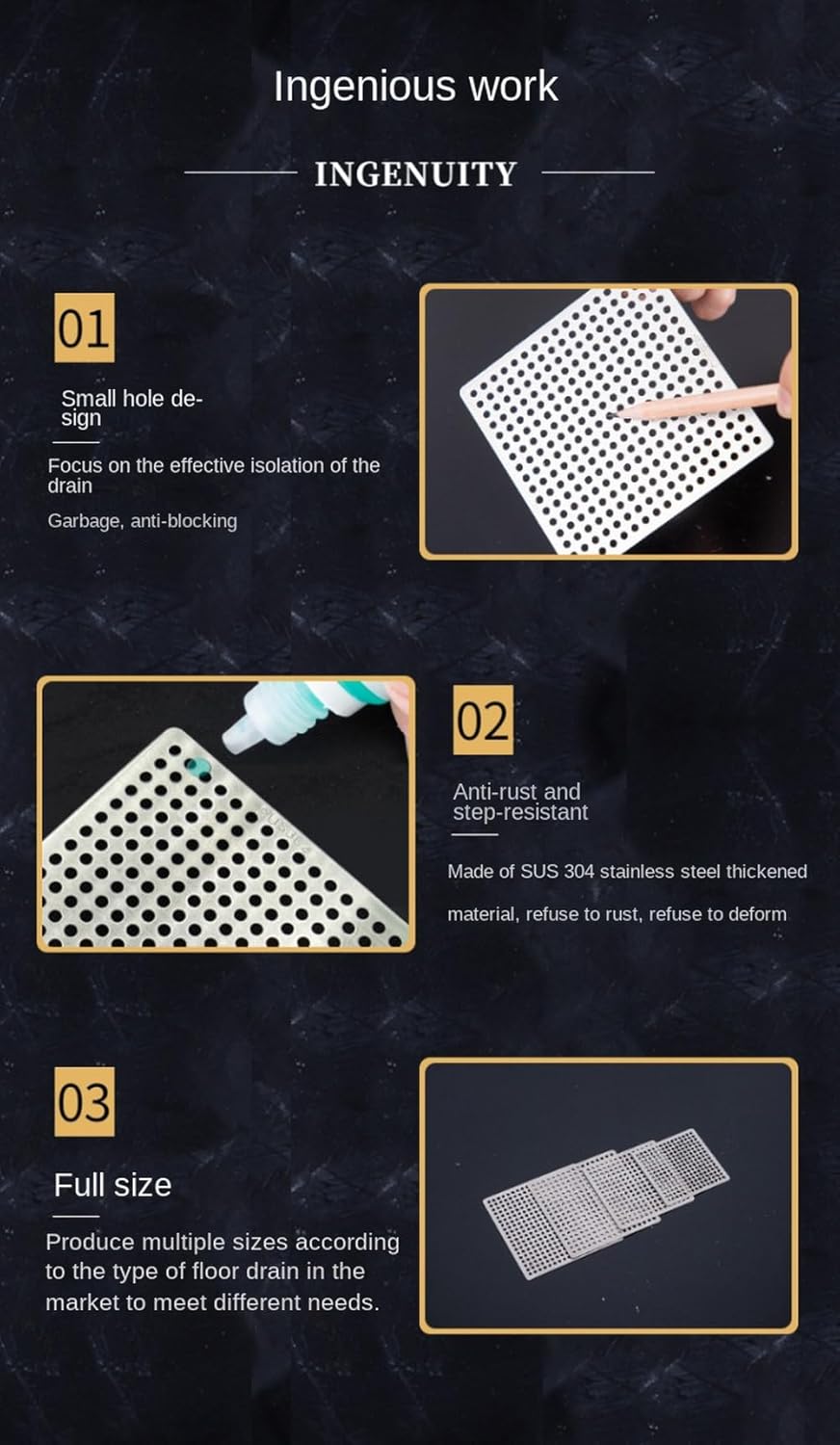 Ingenious work

INGENUITY

01

Small hole design

Focus on the effective isolation of the drain

Garbage, anti-blocking

02

Anti-rust and step-resistant

Made of SUS 304 stainless steel thickened material, refuse to rust, refuse to deform

03

Full size

Produce multiple sizes according to the type of floor drain in the market to meet different needs.