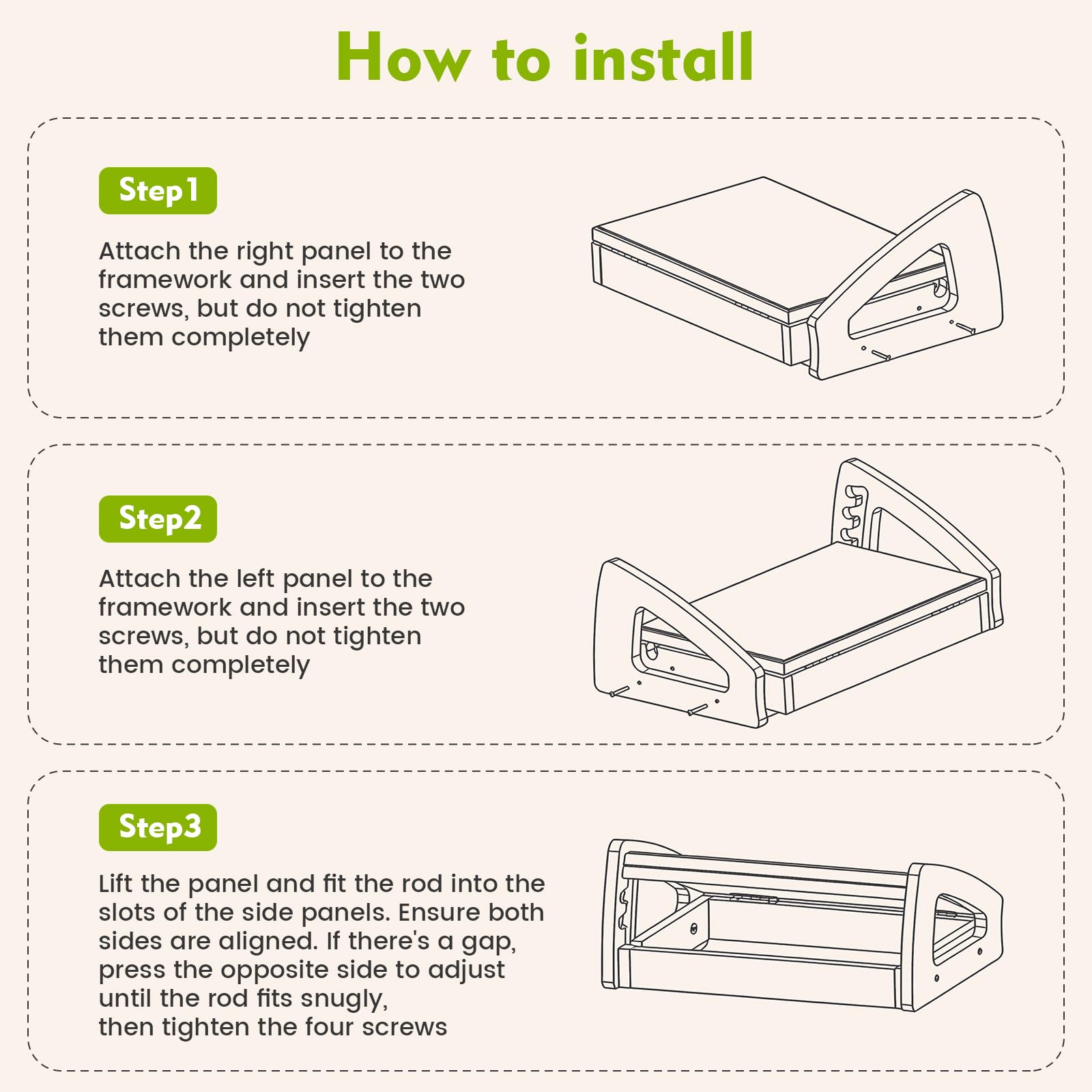 How to install

Step1

Attach the right panel to the framework and insert the two screws, but do not tighten them completely

Step2

Attach the left panel to the framework and insert the two screws, but do not tighten them completely

Step3

Lift the panel and fit the rod into the slots of the side panels. Ensure both sides are aligned. If there's a gap, press the opposite side to adjust until the rod fits snugly,
then tighten the four screws