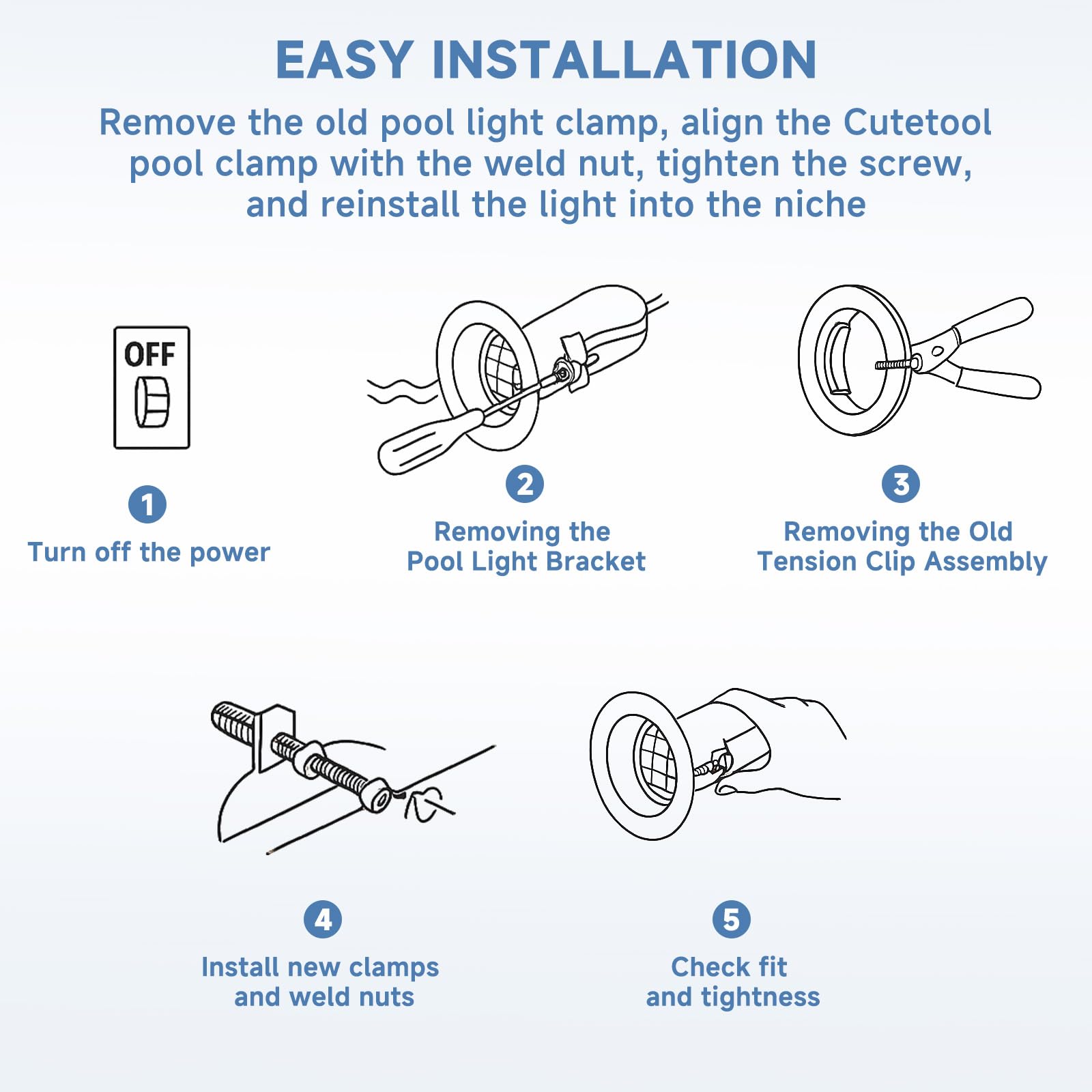 EASY INSTALLATION

Remove the old pool light clamp, align the Cutetool pool clamp with the weld nut, tighten the screw, and reinstall the light into the niche

OFF

1
Turn off the power

2
Removing the Pool Light Bracket

3
Removing the Old Tension Clip Assembly

4
Install new clamps and weld nuts

5
Check fit and tightness