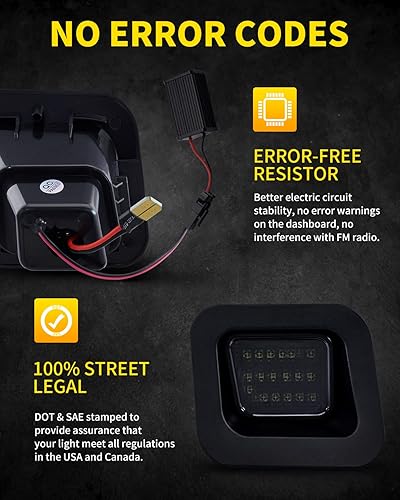 NO ERROR CODES

ERROR-FREE RESISTOR

Better electric circuit stability, no error warnings on the dashboard, no interference with FM radio.

100% STREET LEGAL

DOT & SAE stamped to provide assurance that your light meet all regulations in the USA and Canada.