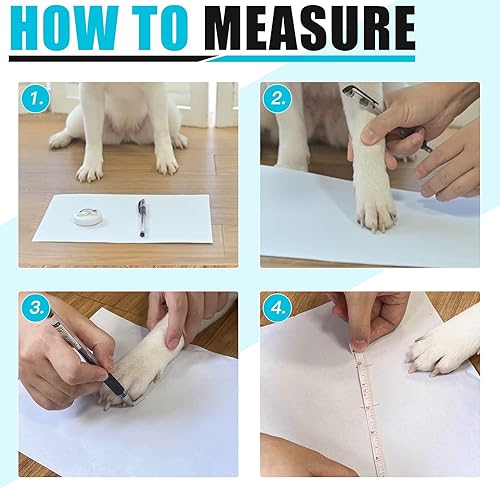 HOW TO MEASURE

1.

2.

3.

4.