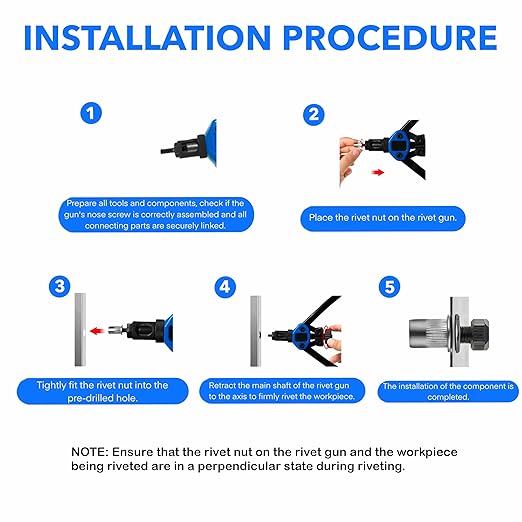 INSTALLATION PROCEDURE

1

Prepare all tools and components, check if the gun's nose screw is correctly assembled and all connecting parts are securely linked.

2

Place the rivet nut on the rivet gun.

3

Tightly fit the rivet nut into the pre-drilled hole.

4

Retract the main shaft of the rivet gun to the axis to firmly rivet the workpiece.

5

The installation of the component is completed.

NOTE: Ensure that the rivet nut on the rivet gun and the workpiece being riveted are in a perpendicular state during riveting.