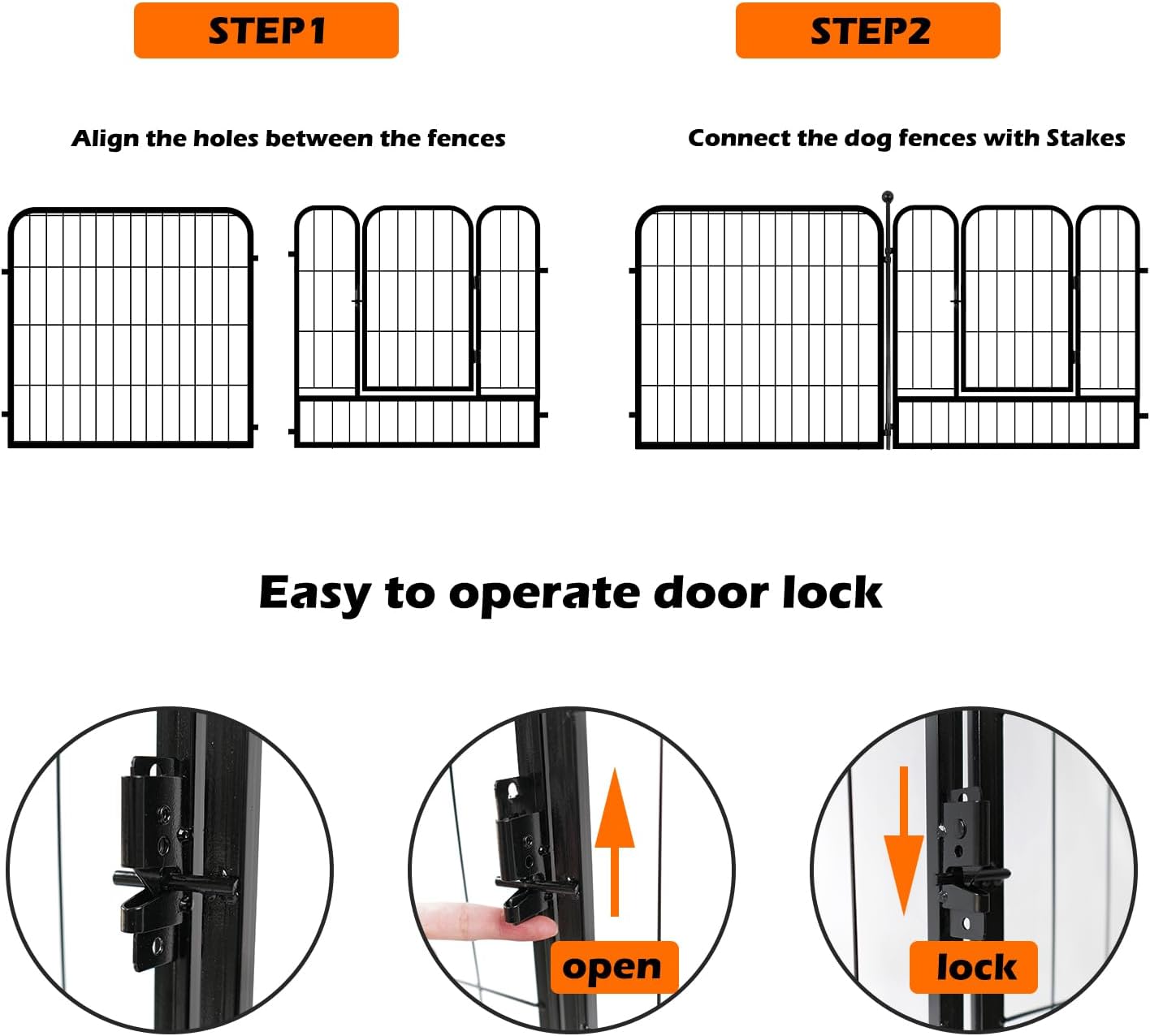 STEP1

Align the holes between the fences

STEP2

Connect the dog fences with Stakes

Easy to operate door lock

open

lock