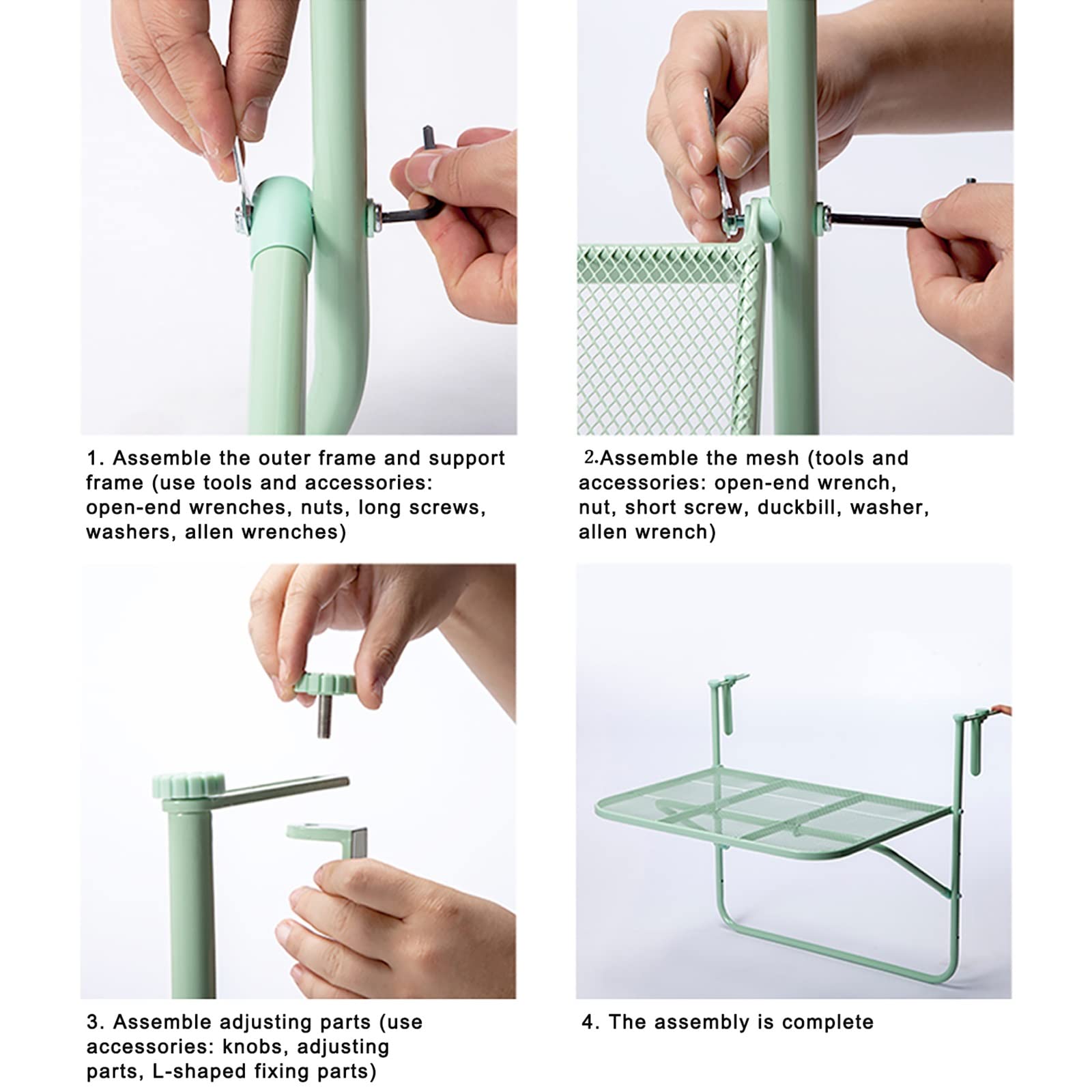 1. Assemble the outer frame and support frame (use tools and accessories: open-end wrenches, nuts, long screws, washers, allen wrenches)

2.Assemble the mesh (tools and accessories: open-end wrench, nut, short screw, duckbill, washer, allen wrench)

3. Assemble adjusting parts (use accessories: knobs, adjusting parts, L-shaped fixing parts)

4. The assembly is complete