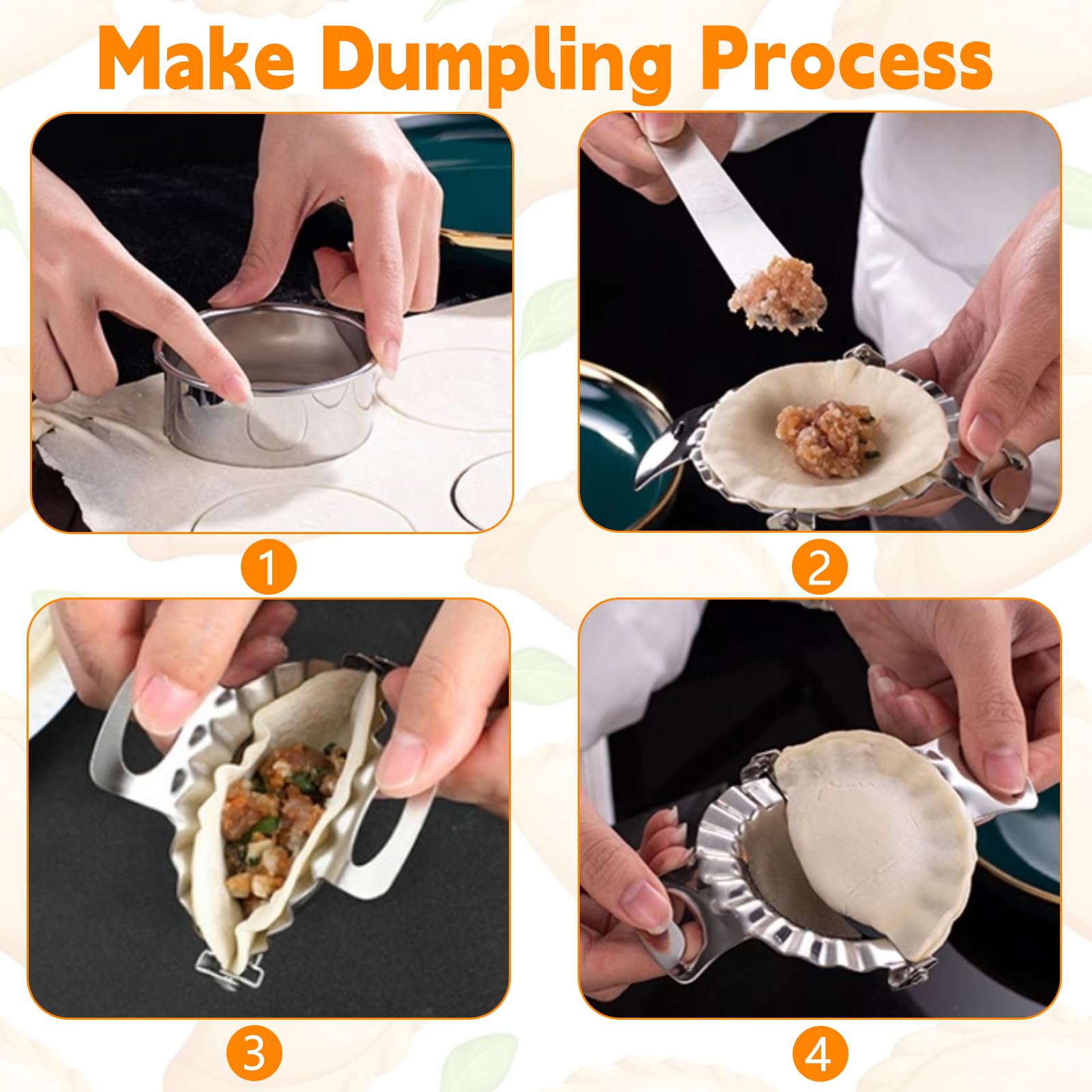 Make Dumpling Process

1

2

3

4