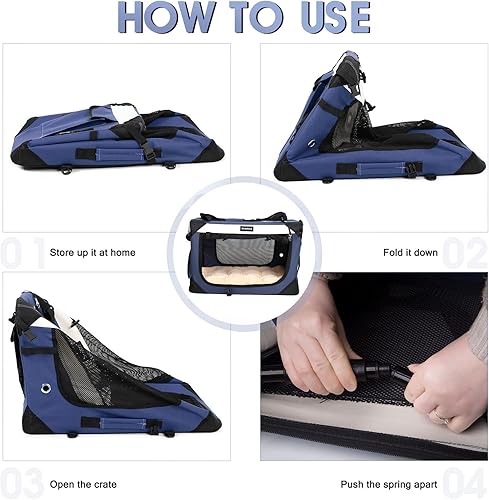 HOW TO USE

01 Store up it at home

Fold it down 02

03 Open the crate

Push the spring apart 04