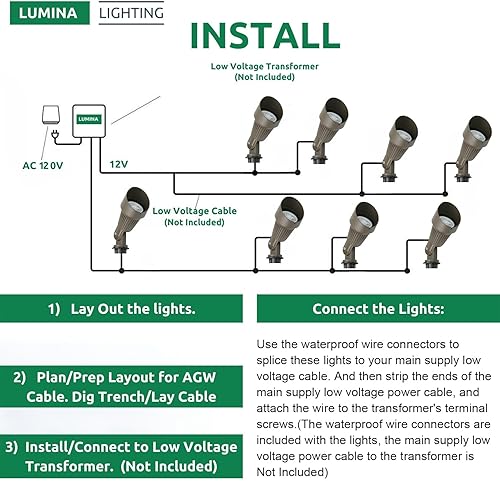 LUMINA LIGHTING

INSTALL

Low Voltage Transformer
(Not Included)

LUMINA

AC 120V

12V

Low Voltage Cable
(Not Included)

1) Lay Out the lights.

2) Plan/Prep Layout for AGW Cable. Dig Trench/Lay Cable

3) Install/Connect to Low Voltage Transformer. (Not Included)

Connect the Lights:

Use the waterproof wire connectors to splice these lights to your main supply low voltage cable. And then strip the ends of the main supply low voltage power cable, and attach the wire to the transformer's terminal screws.(The waterproof wire connectors are included with the lights, the main supply low voltage power cable to the transformer is Not Included)