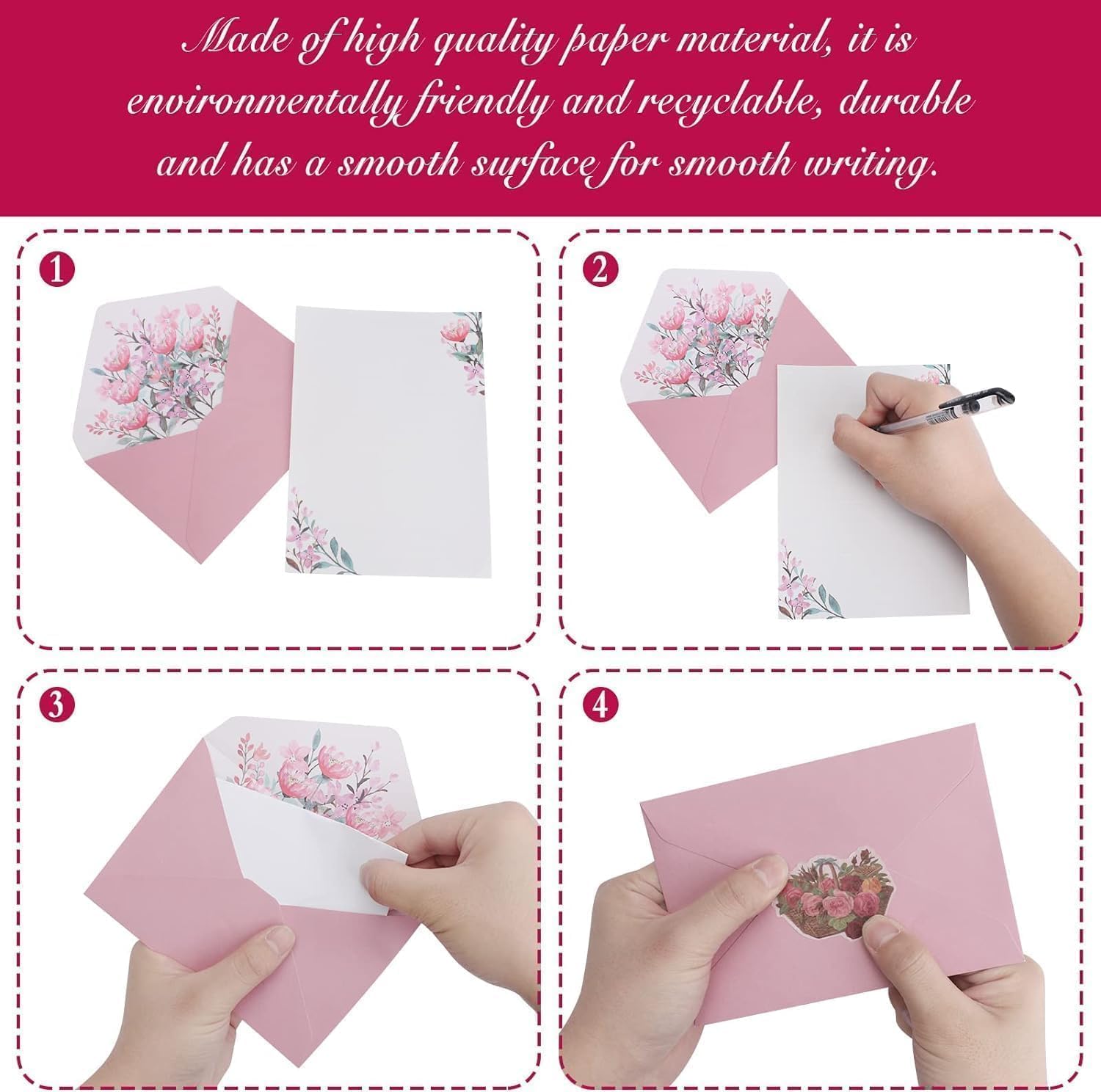 Made of high quality paper material, it is environmentally friendly and recyclable, durable and has a smooth surface for smooth writing.

1

2

3

4