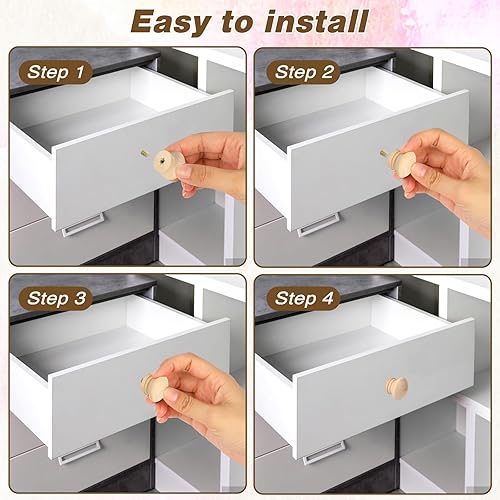 Easy to install

Step 1

Step 2

Step 3

Step 4