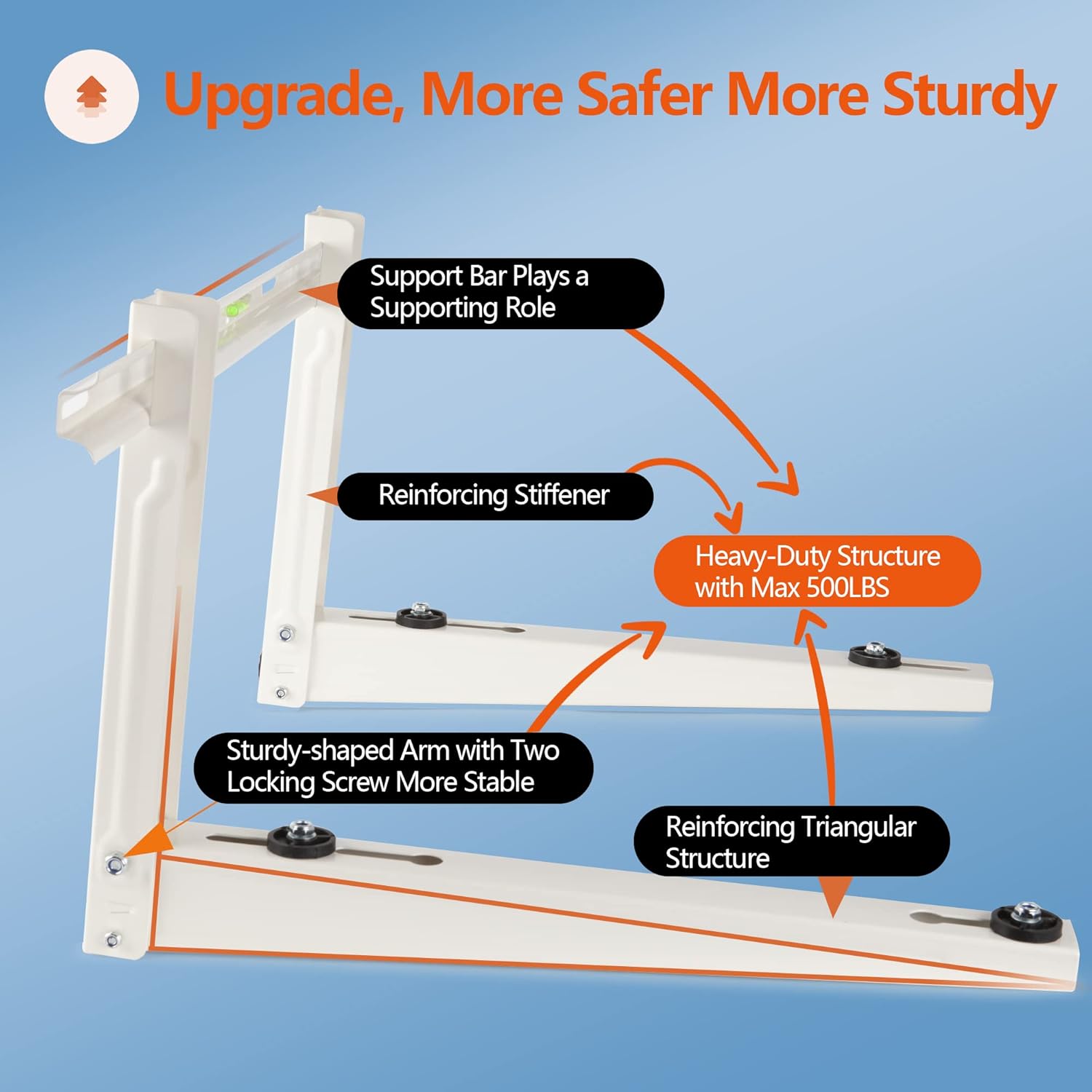 Upgrade, More Safer More Sturdy

Support Bar Plays a Supporting Role

Reinforcing Stiffener

Heavy-Duty Structure with Max 500LBS

Sturdy-shaped Arm with Two Locking Screw More Stable

Reinforcing Triangular Structure