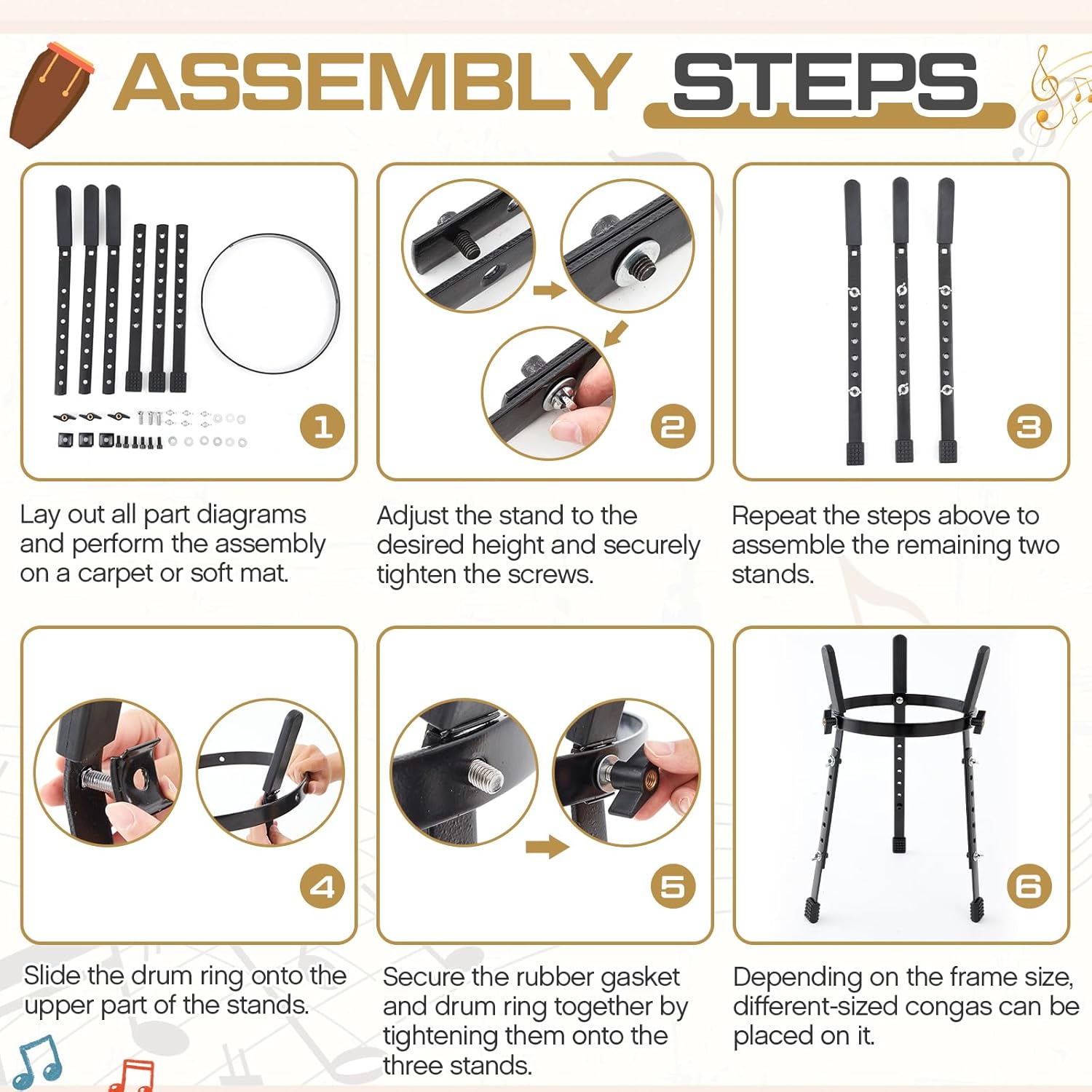 ASSEMBLY STEPS

1

Lay out all part diagrams and perform the assembly on a carpet or soft mat.

2

Adjust the stand to the desired height and securely tighten the screws.

3

Repeat the steps above to assemble the remaining two stands.

4

Slide the drum ring onto the upper part of the stands.

5

Secure the rubber gasket and drum ring together by tightening them onto the three stands.

6

Depending on the frame size, different-sized congas can be placed on it.