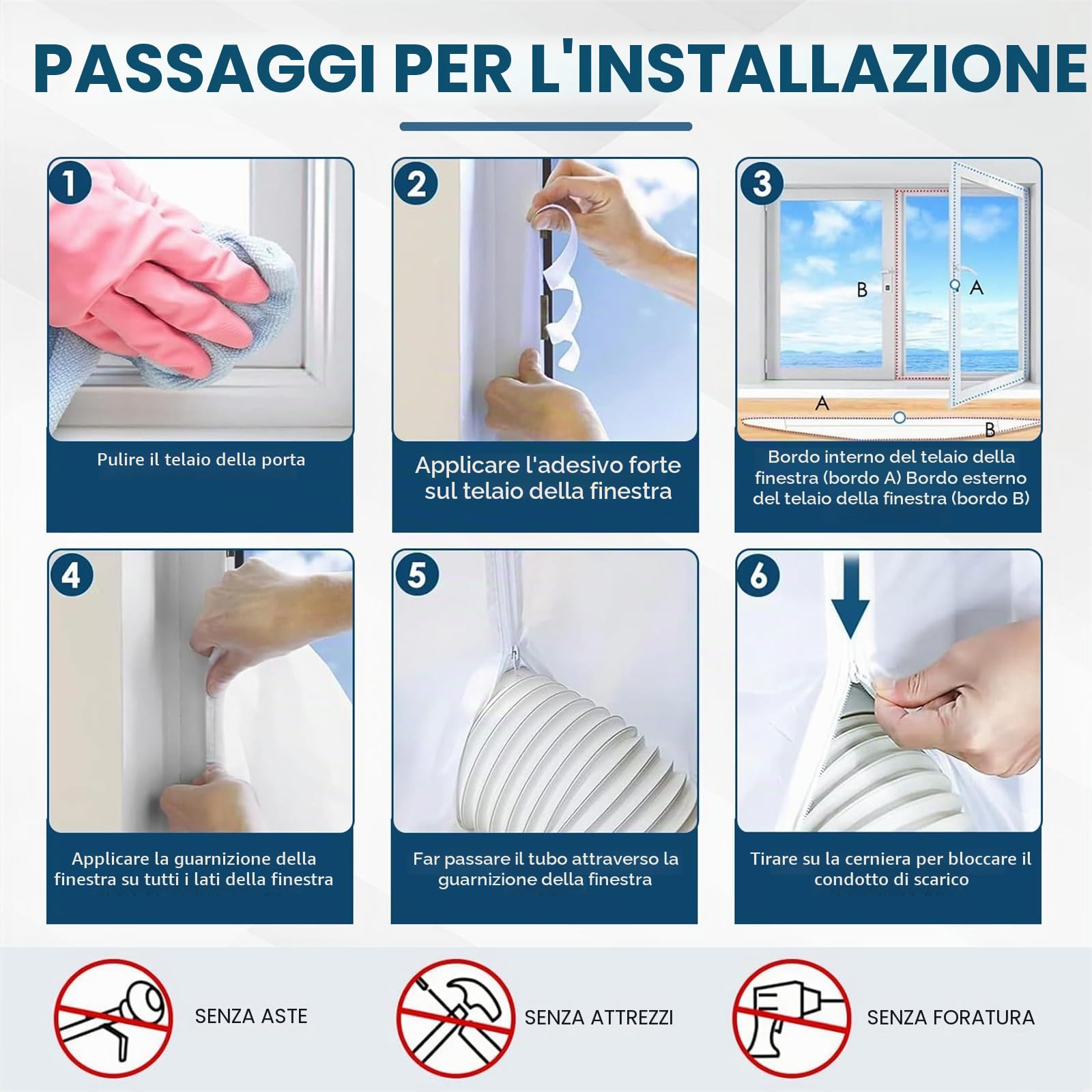 PASSAGGI PER L'INSTALLAZIONE

1

Pulire il telaio della porta

2

Applicare l'adesivo forte sul telaio della finestra

3

B A

A B

Bordo interno del telaio della finestra (bordo A) Bordo esterno del telaio della finestra (bordo B)

4

Applicare la guarnizione della finestra su tutti i lati della finestra

5

Far passare il tubo attraverso la guarnizione della finestra

6

Tirare su la cerniera per bloccare il condotto di scarico

SENZA ASTE

SENZA ATTREZZI

SENZA FORATURA