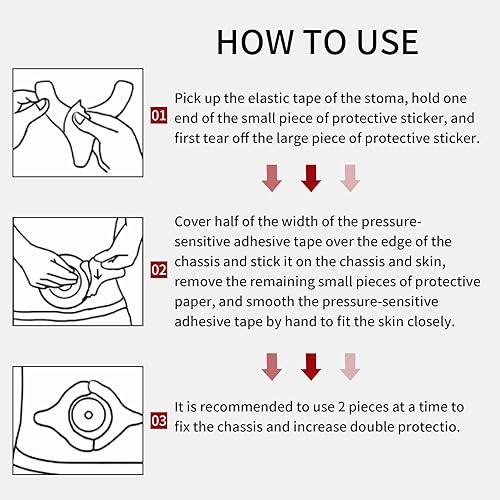 HOW TO USE

01 Pick up the elastic tape of the stoma, hold one end of the small piece of protective sticker, and first tear off the large piece of protective sticker.

02 Cover half of the width of the pressure-sensitive adhesive tape over the edge of the chassis and stick it on the chassis and skin, remove the remaining small pieces of protective paper, and smooth the pressure-sensitive adhesive tape by hand to fit the skin closely.

03 It is recommended to use 2 pieces at a time to fix the chassis and increase double protectio.