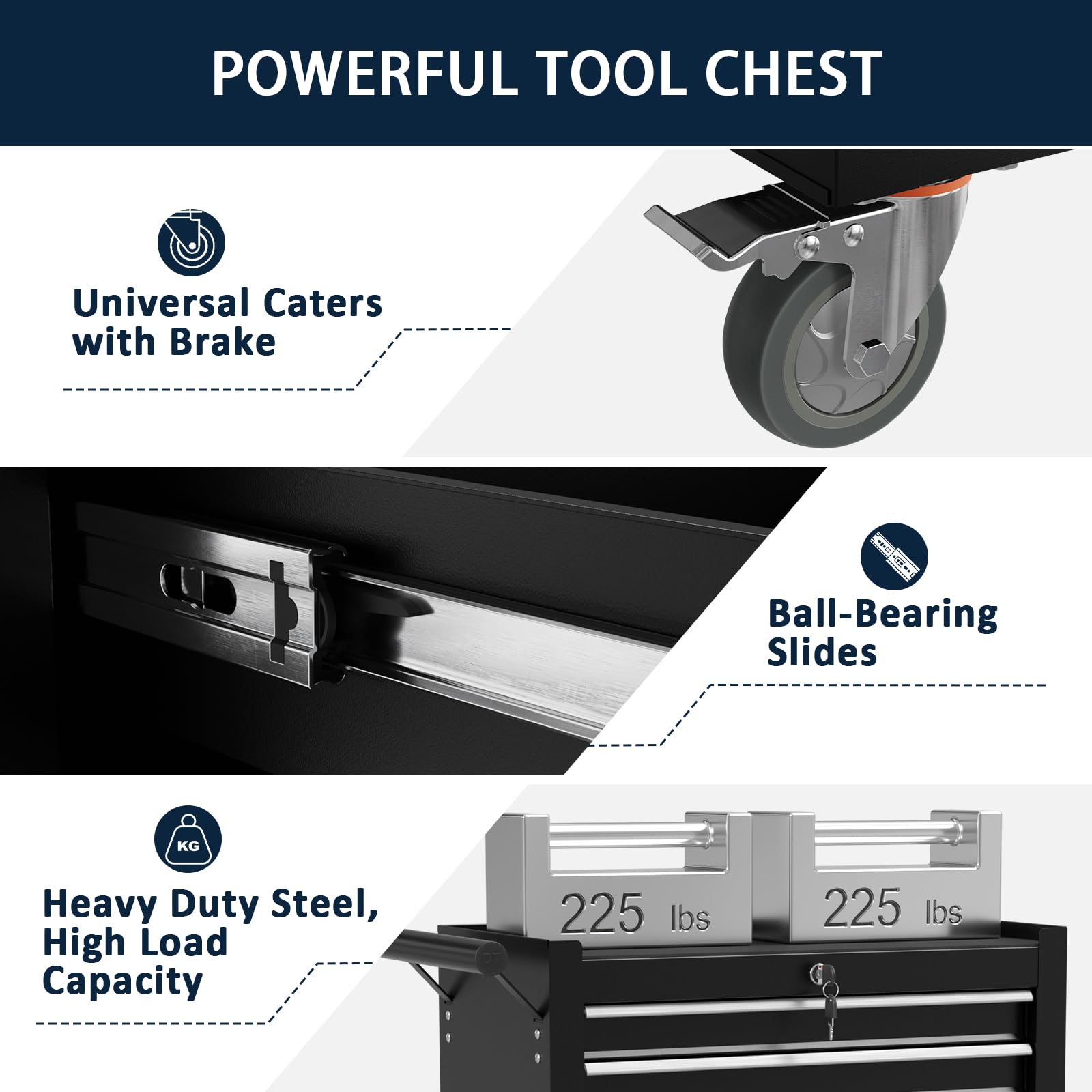 POWERFUL TOOL CHEST

Universal Caters with Brake

Ball-Bearing Slides

KG

Heavy Duty Steel, High Load Capacity

225 lbs

225 lbs