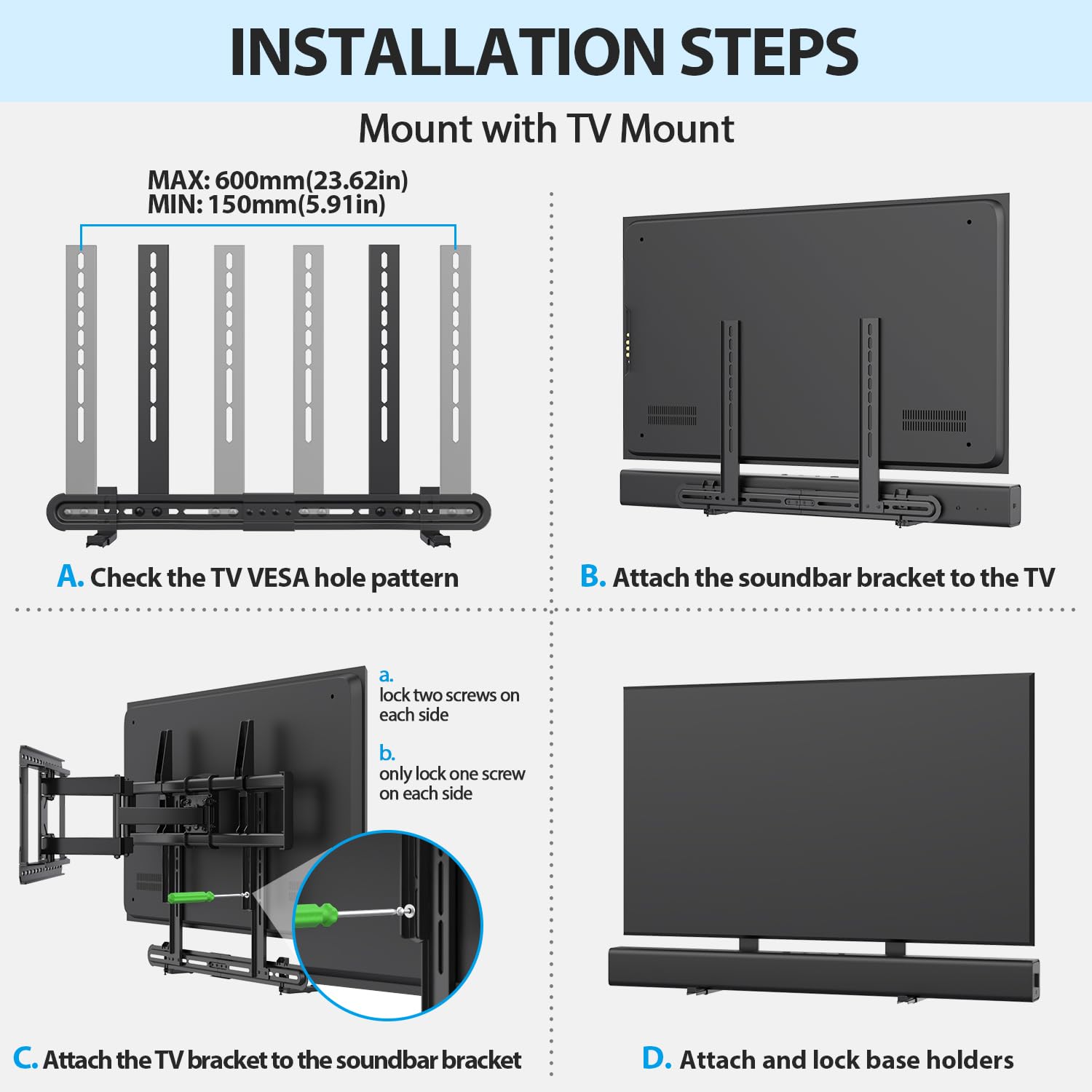 INSTALLATION STEPS

Mount with TV Mount

MAX: 600mm(23.62in)
MIN: 150mm(5.91in)

A. Check the TV VESA hole pattern

B. Attach the soundbar bracket to the TV

a.
lock two screws on each side

b.
only lock one screw on each side

C. Attach the TV bracket to the soundbar bracket

D. Attach and lock base holders